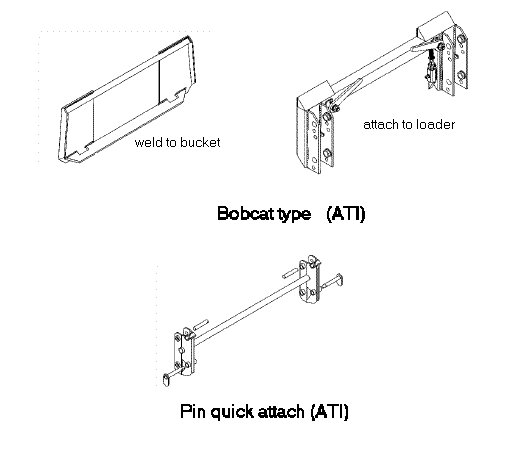 weld to bucket

attach to loader

Bobcat type (ATI)

Pin quick attach (ATI)