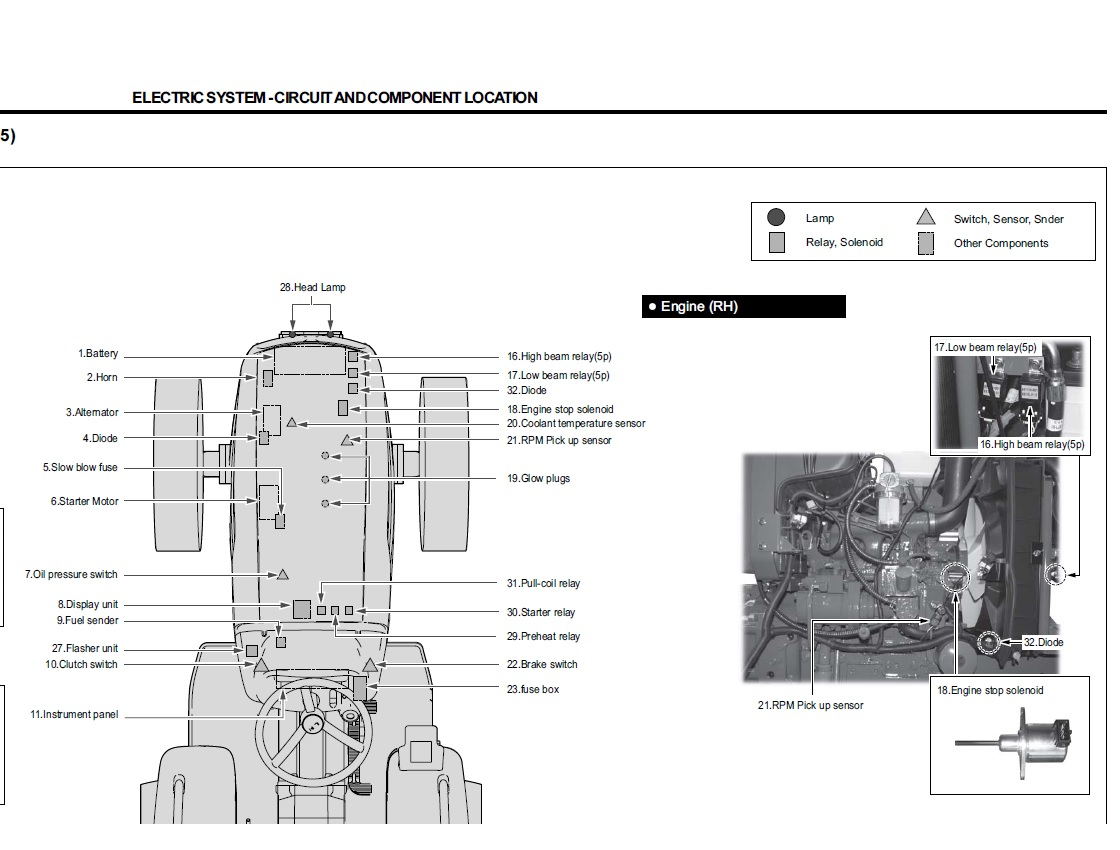 ELECTRIC SYSTEM - CIRCUIT AND COMPONENT LOCATION

5)

Lamp
Switch, Sensor, Snder
Relay, Solenoid
Other Components

28.Head Lamp

1.Battery
2.Horn
3.Alternator
4.Diode
5.Slow blow fuse
6.Starter Motor
7.Oil pressure switch
8.Display unit
9.Fuel sender
27.Flasher unit
10.Clutch switch
11.Instrument panel

16.High beam relay(5p)
17.Low beam relay(5p)
32.Diode
18.Engine stop solenoid
20.Coolant temperature sensor
21.RPM Pick up sensor
19.Glow plugs
31.Pull-coil relay
30.Starter relay
29.Preheat relay
22.Brake switch
23.fuse box

● Engine (RH)

17.Low beam relay(5p)
16.High beam relay(5p)
32.Diode
21.RPM Pick up sensor
18.Engine stop solenoid