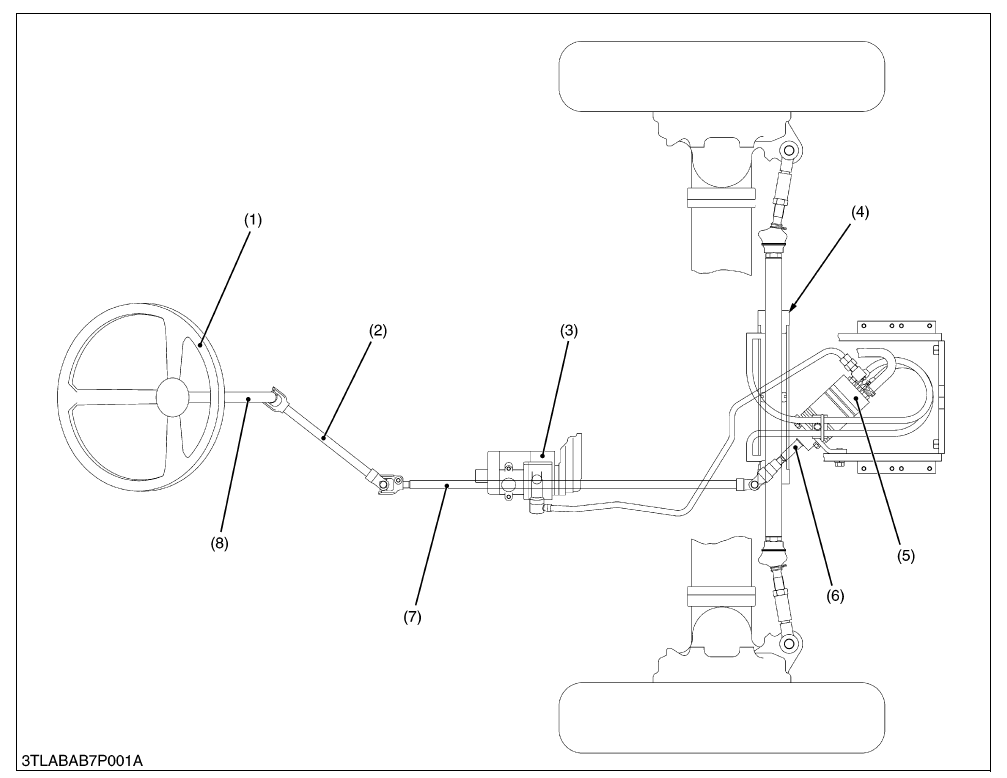 (1)
(2)
(3)
(4)
(8)
(7)
(6)
(5)
3TLABAB7P001A