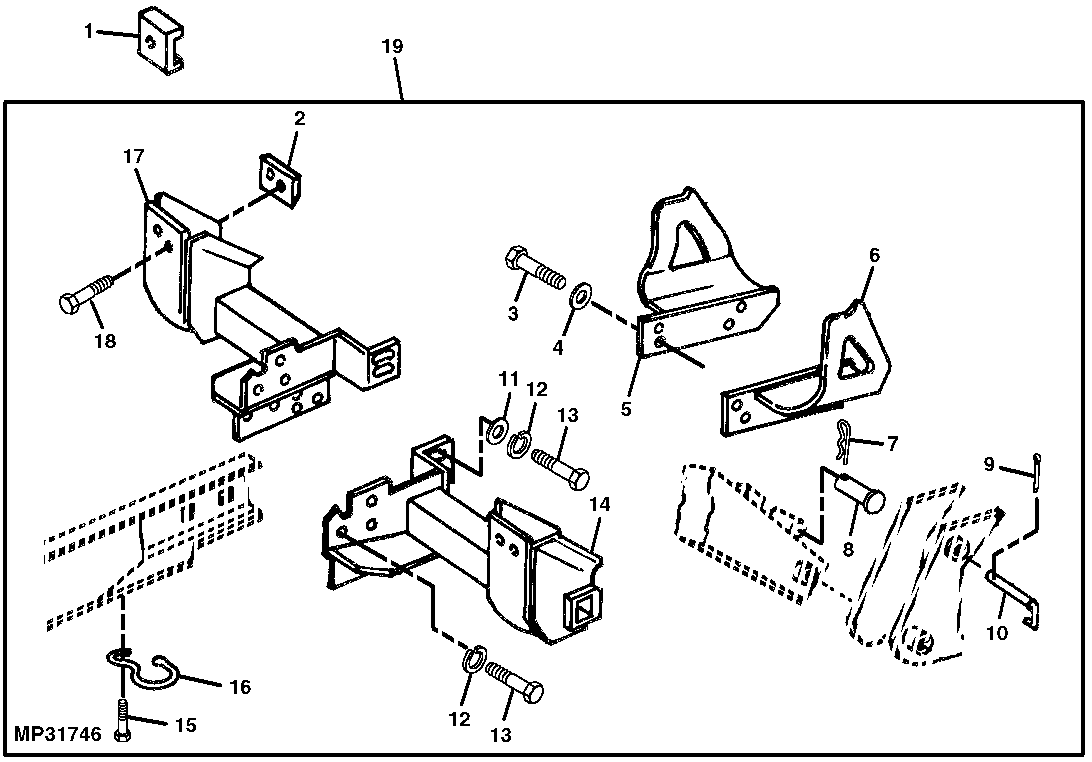 1
19
2
17
18
3
4
5
6
11
12
13
14
7
8
9
10
16
15
12
13
MP31746