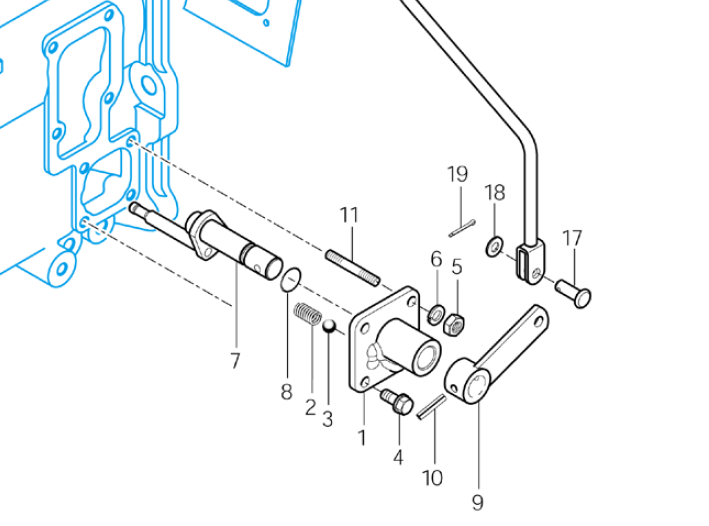 19
18
17
11
6
5
7
8
2
3
1
4
10
9