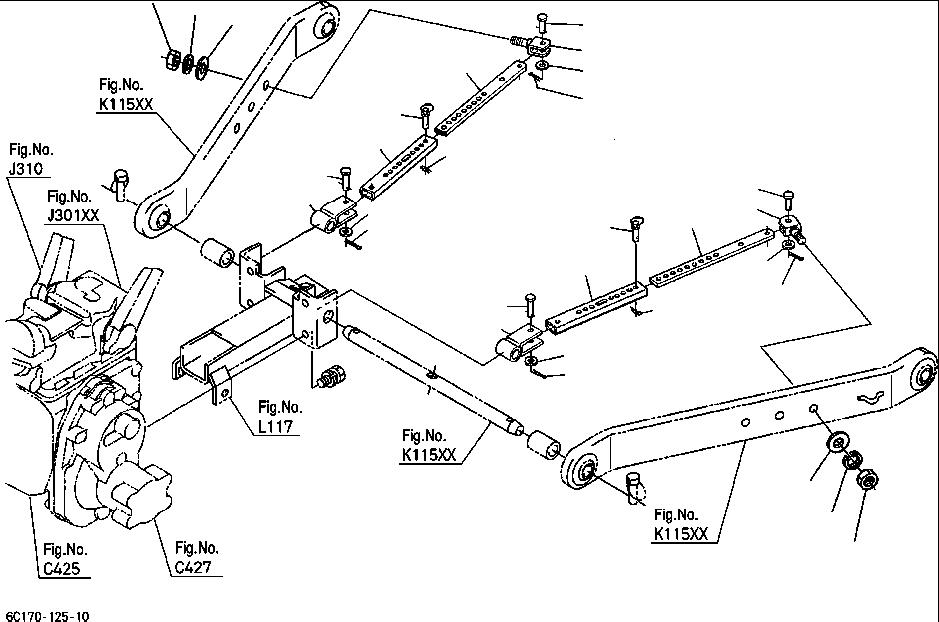 Fig.No.
K115XX

Fig.No.
J310

Fig.No.
J301XX

Fig.No.
L117

Fig.No.
K115XX

Fig.No.
K115XX

Fig.No.
C425

Fig.No.
C427

6C170-125-10