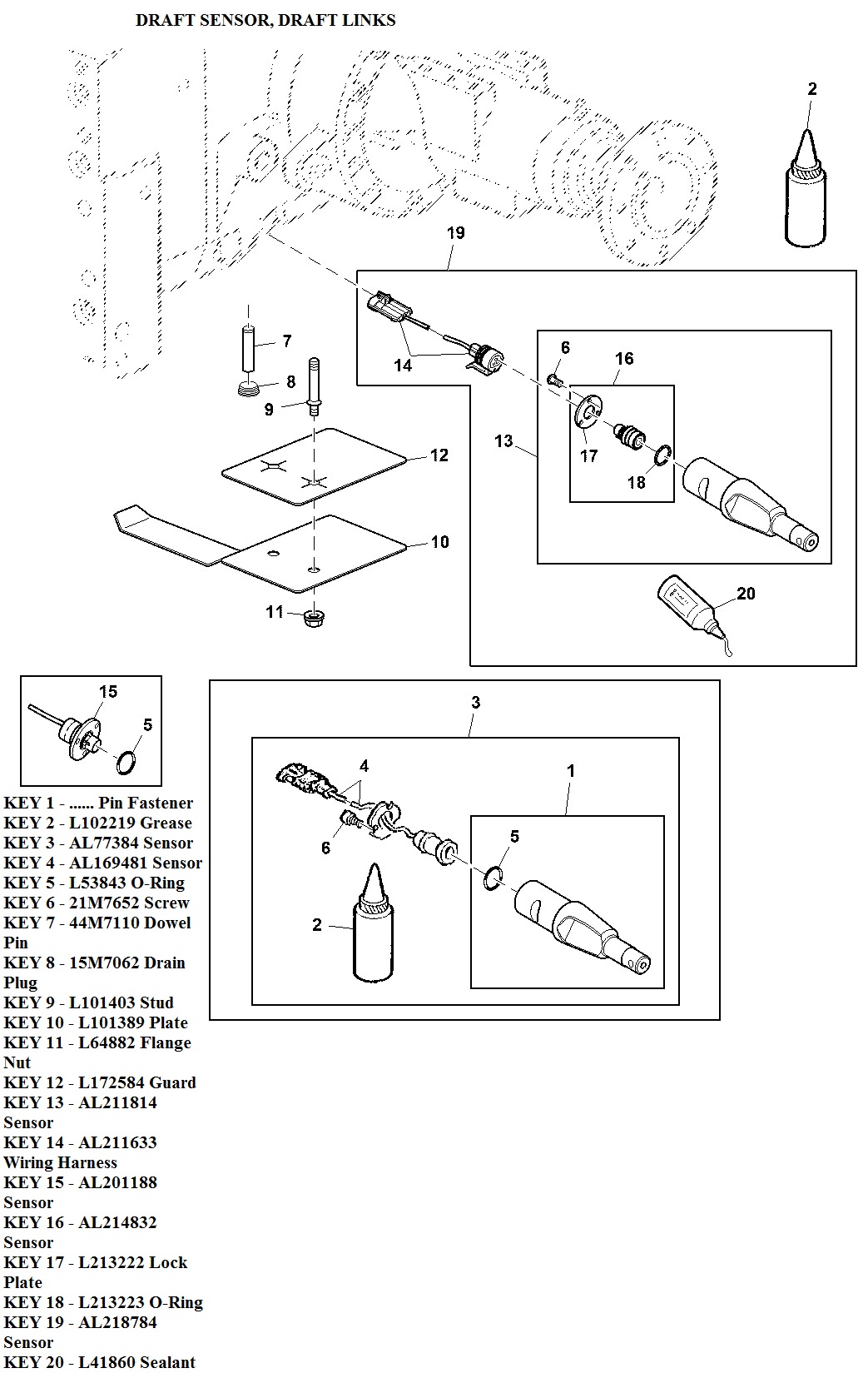 DRAFT SENSOR, DRAFT LINKS

2

19

7

8

9

14

6

16

13

17

18

12

10

11

20

15

5

3

4

1

6

5

2

KEY 1 - ...... Pin Fastener
KEY 2 - L102219 Grease
KEY 3 - AL77384 Sensor
KEY 4 - AL169481 Sensor
KEY 5 - L53843 O-Ring
KEY 6 - 21M7652 Screw
KEY 7 - 44M7110 Dowel Pin
KEY 8 - 15M7062 Drain Plug
KEY 9 - L101403 Stud
KEY 10 - L101389 Plate
KEY 11 - L64882 Flange Nut
KEY 12 - L172584 Guard
KEY 13 - AL211814 Sensor
KEY 14 - AL211633 Wiring Harness
KEY 15 - AL201188 Sensor
KEY 16 - AL214832 Sensor
KEY 17 - L213222 Lock Plate
KEY 18 - L213223 O-Ring
KEY 19 - AL218784 Sensor
KEY 20 - L41860 Sealant