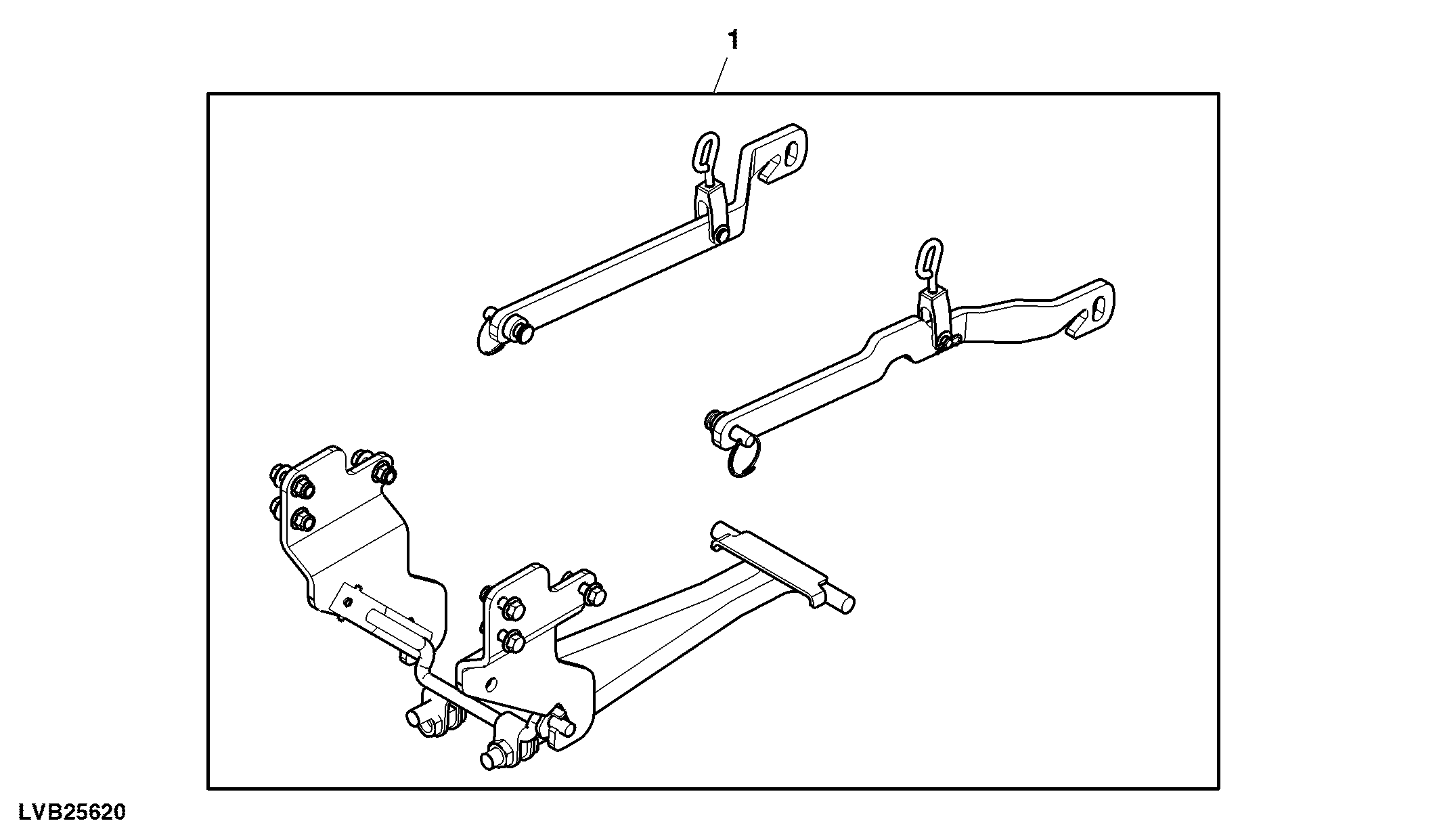 1

LVB25620