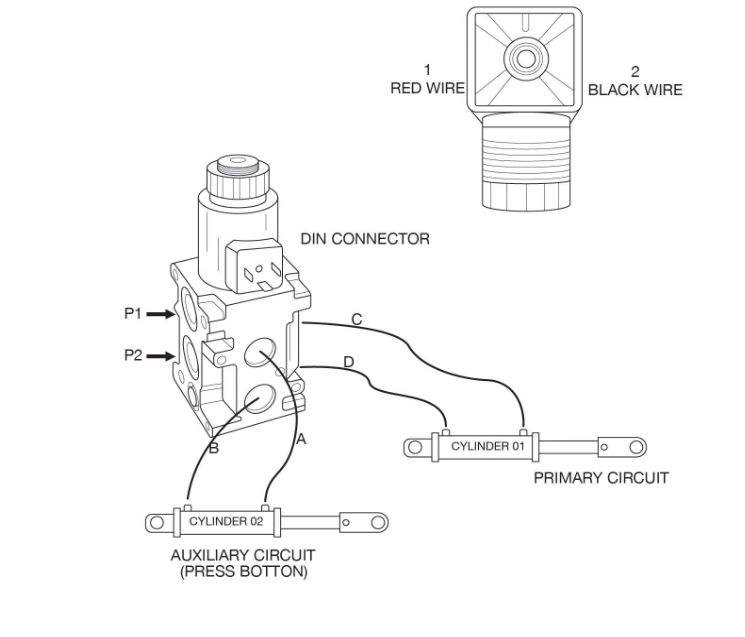 1
RED WIRE

2
BLACK WIRE

DIN CONNECTOR

P1

P2

C

D

B

A

CYLINDER 01

PRIMARY CIRCUIT

CYLINDER 02

AUXILIARY CIRCUIT
(PRESS BOTTON)