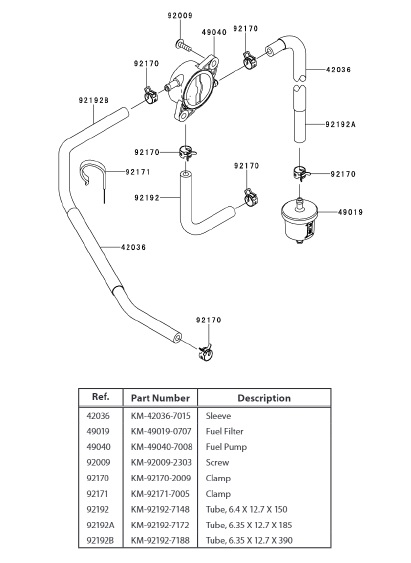 92009
49040
92170
92170
42036
92192B
92192A
92170
92171
92170
92170
92192
49019
42036
92170

| Ref. | Part Number | Description |
|---|---|---|
| 42036 | KM-42036-7015 | Sleeve |
| 49019 | KM-49019-0707 | Fuel Filter |
| 49040 | KM-49040-7008 | Fuel Pump |
| 92009 | KM-92009-2303 | Screw |
| 92170 | KM-92170-2009 | Clamp |
| 92171 | KM-92171-7005 | Clamp |
| 92192 | KM-92192-7148 | Tube, 6.4 X 12.7 X 150 |
| 92192A | KM-92192-7172 | Tube, 6.35 X 12.7 X 185 |
| 92192B | KM-92192-7188 | Tube, 6.35 X 12.7 X 390 |