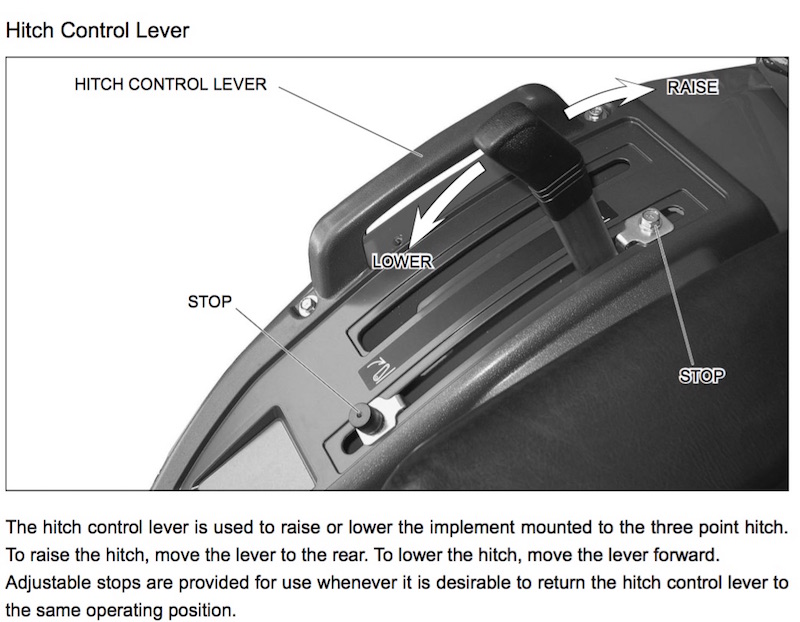 Hitch Control Lever

HITCH CONTROL LEVER

RAISE

LOWER

STOP

STOP

The hitch control lever is used to raise or lower the implement mounted to the three point hitch. To raise the hitch, move the lever to the rear. To lower the hitch, move the lever forward. Adjustable stops are provided for use whenever it is desirable to return the hitch control lever to the same operating position.