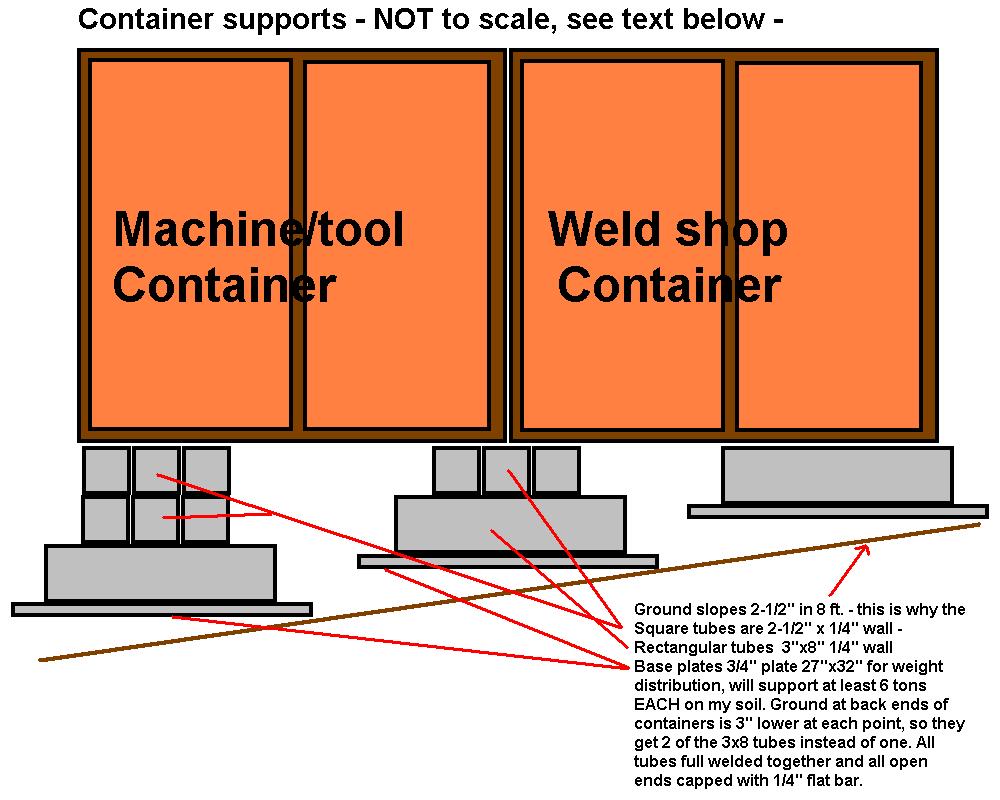 Container supports - NOT to scale, see text below -

Machine/tool Container

Weld shop Container

Ground slopes 2-1/2" in 8 ft. - this is why the Square tubes are 2-1/2" x 1/4" wall - Rectangular tubes 3"x8" 1/4" wall Base plates 3/4" plate 27"x32" for weight distribution, will support at least 6 tons EACH on my soil. Ground at back ends of containers is 3" lower at each point, so they get 2 of the 3x8 tubes instead of one. All tubes full welded together and all open ends capped with 1/4" flat bar.