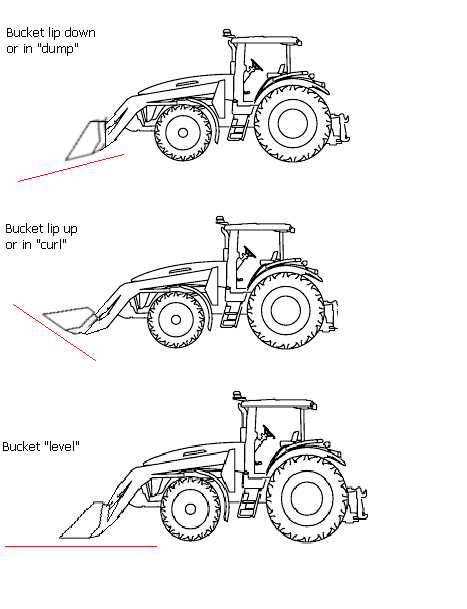 Bucket lip down
or in "dump"

Bucket lip up
or in "curl"

Bucket "level"