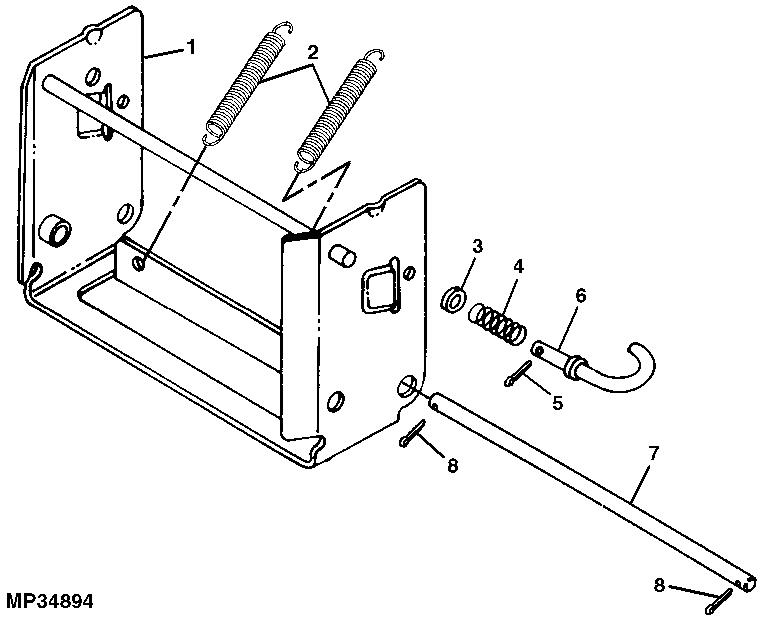 1
2
3
4
6
5
8
7
8
MP34894