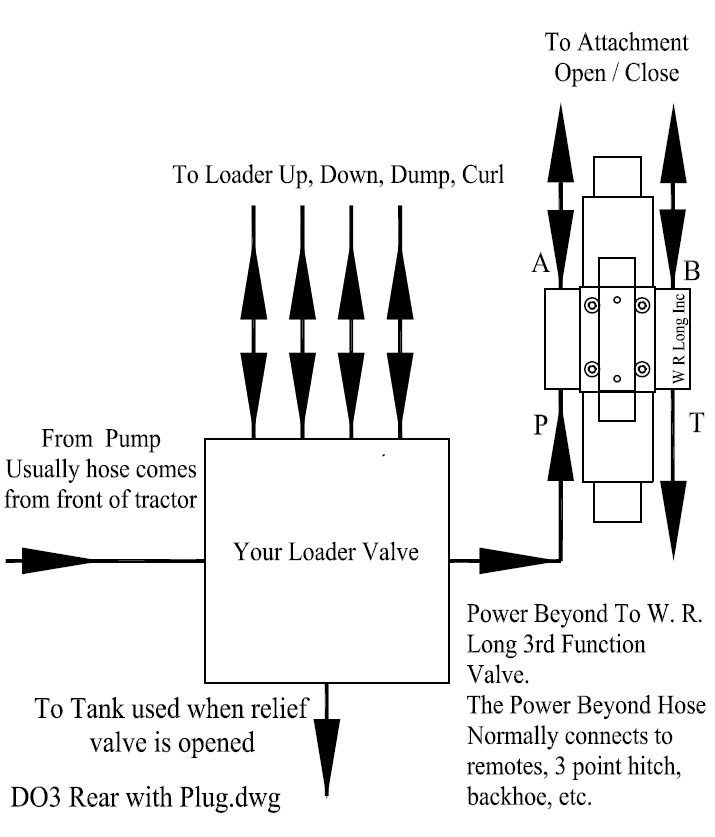 To Attachment
Open / Close

To Loader Up, Down, Dump, Curl

A

B

W R Long Inc

P

T

From Pump
Usually hose comes from front of tractor

Your Loader Valve

Power Beyond To W. R. Long 3rd Function Valve.
The Power Beyond Hose Normally connects to remotes, 3 point hitch, backhoe, etc.

To Tank used when relief valve is opened

DO3 Rear with Plug.dwg