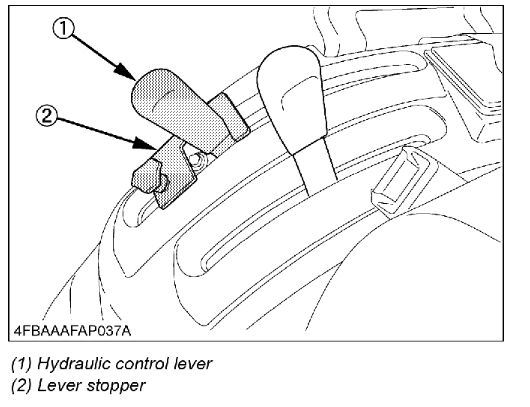 1
2
4FBAAAFAP037A
(1) Hydraulic control lever
(2) Lever stopper