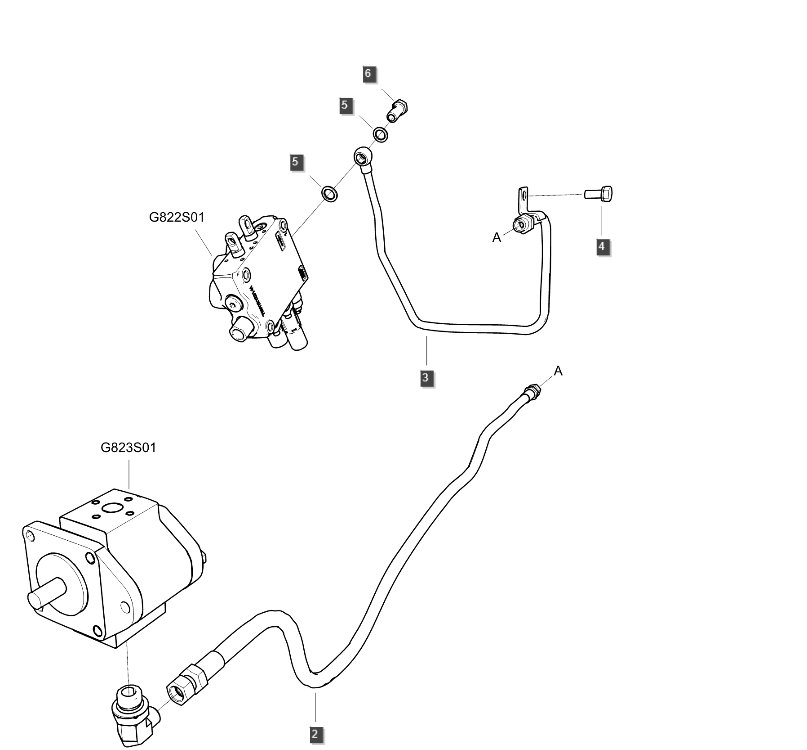 6
5
5
G822S01
A
4
3
A
G823S01
2