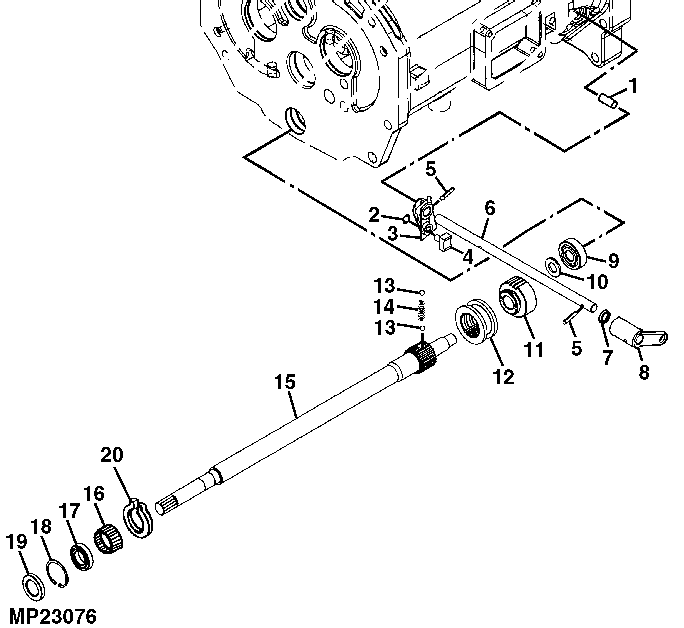 1
5
2
6
3
4
9
10
13
14
13
11
5
7
8
12
15
20
16
17
18
19
MP23076