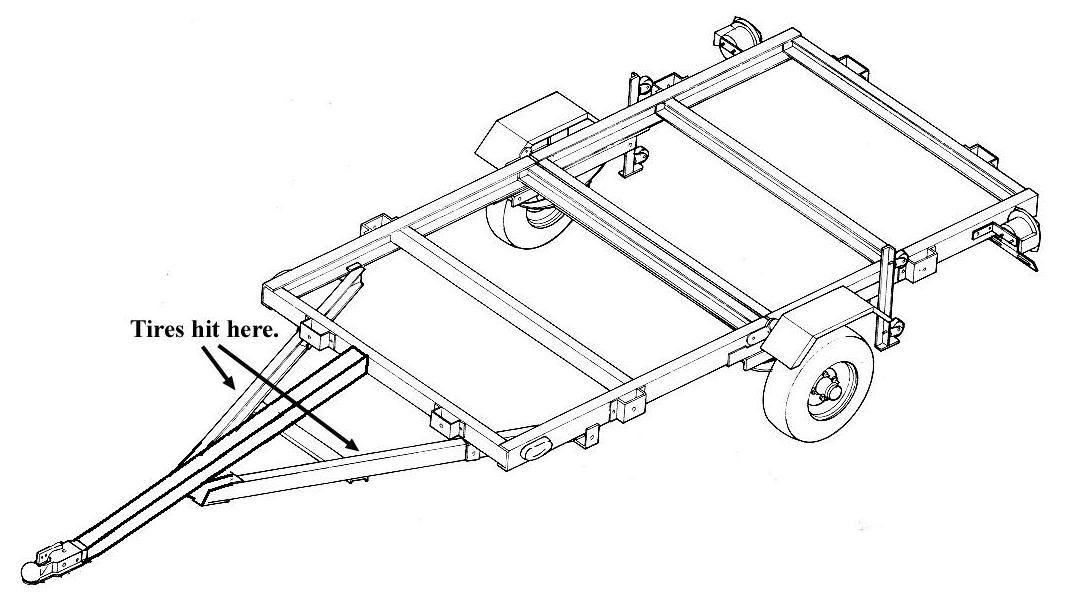 Tires hit here.