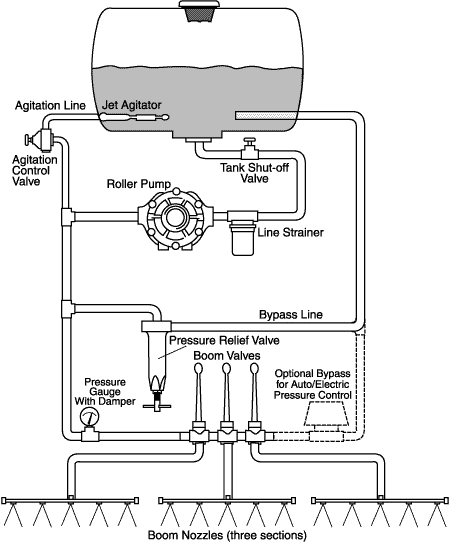 Agitation Line
Jet Agitator
Agitation Control Valve
Tank Shut-off Valve
Roller Pump
Line Strainer
Bypass Line
Pressure Relief Valve
Boom Valves
Pressure Gauge With Damper
Optional Bypass for Auto/Electric Pressure Control
Boom Nozzles (three sections)