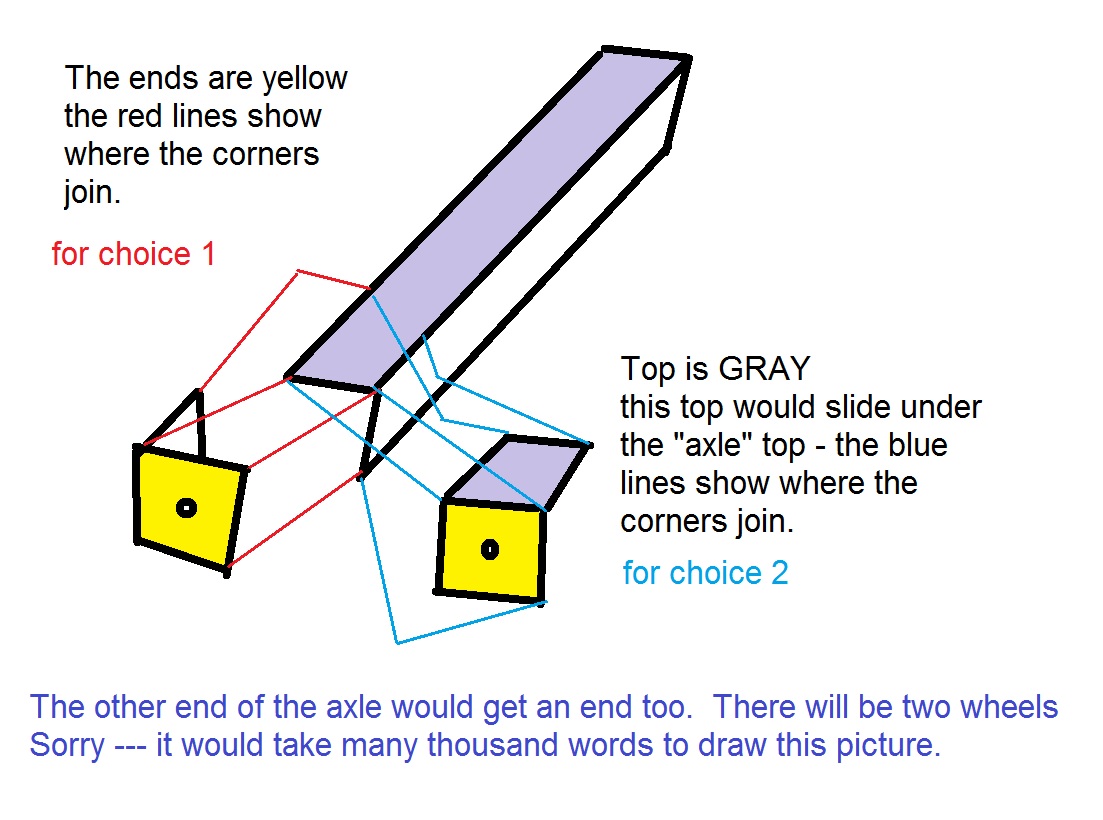 The ends are yellow the red lines show where the corners join.

for choice 1

Top is GRAY
this top would slide under the "axle" top - the blue lines show where the corners join.

for choice 2

The other end of the axle would get an end too. There will be two wheels
Sorry --- it would take many thousand words to draw this picture.