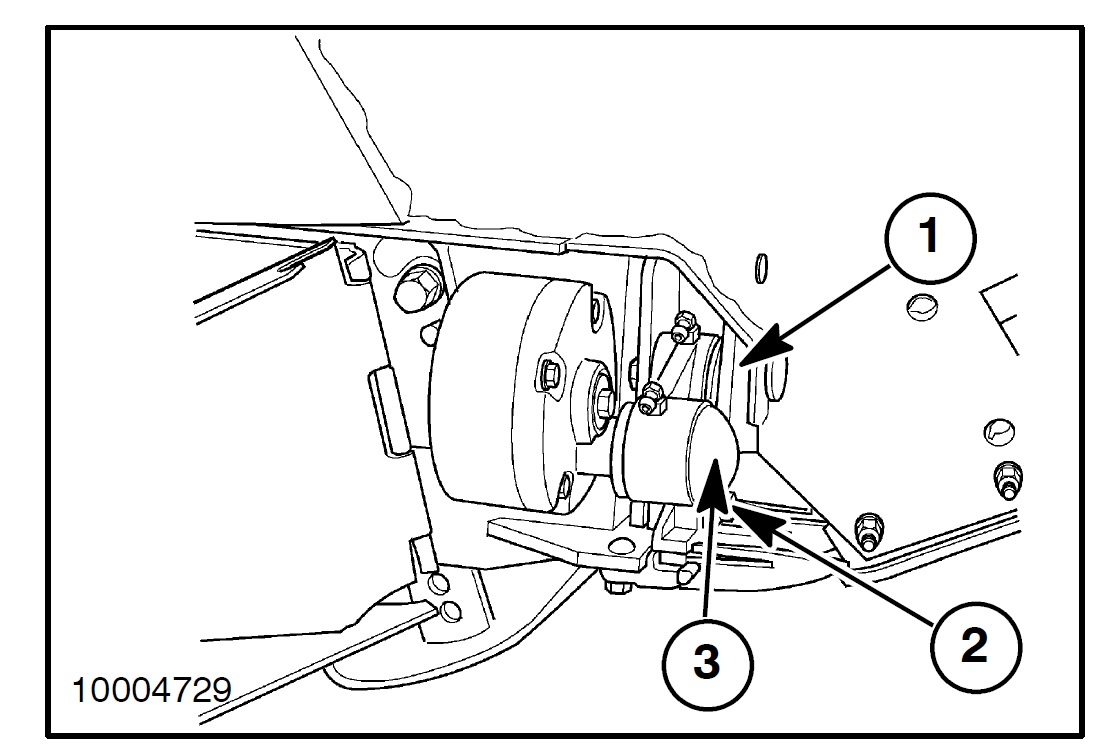 1
2
3
10004729