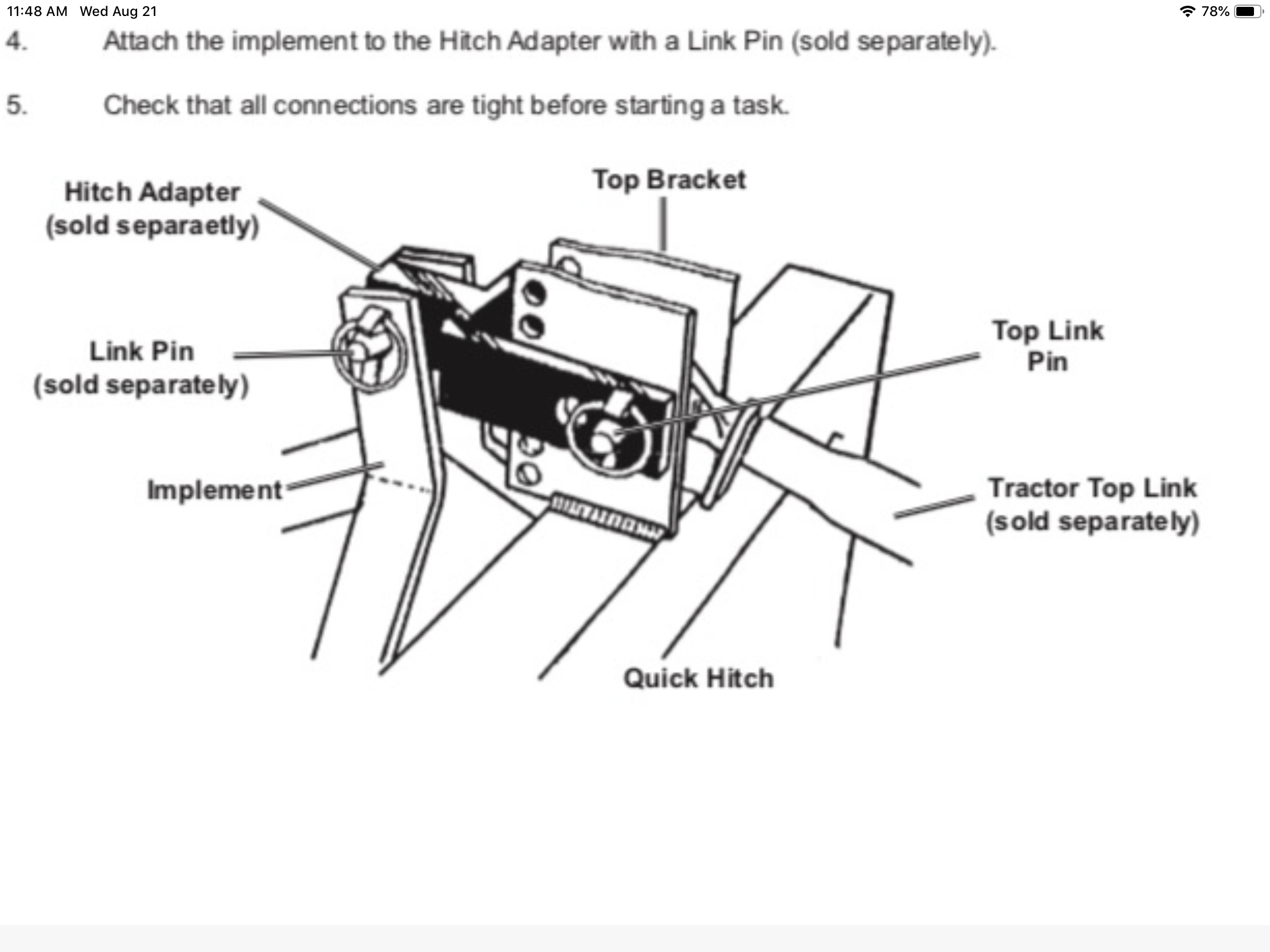 11:48 AM Wed Aug 21

78%

4. Attach the implement to the Hitch Adapter with a Link Pin (sold separately).

5. Check that all connections are tight before starting a task.

Hitch Adapter (sold separaetly)

Top Bracket

Link Pin (sold separately)

Top Link Pin

Implement

Tractor Top Link (sold separately)

Quick Hitch