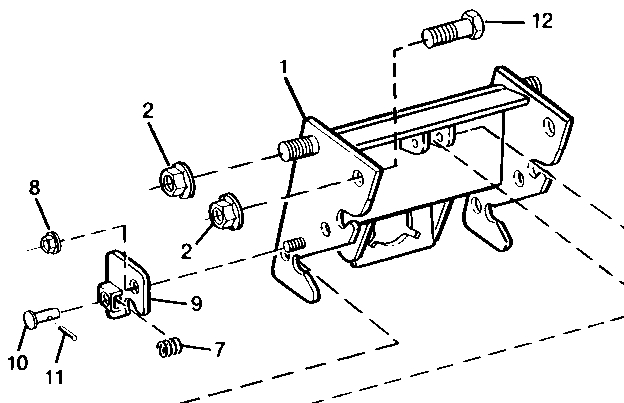 12
1
2
8
2
9
7
10
11