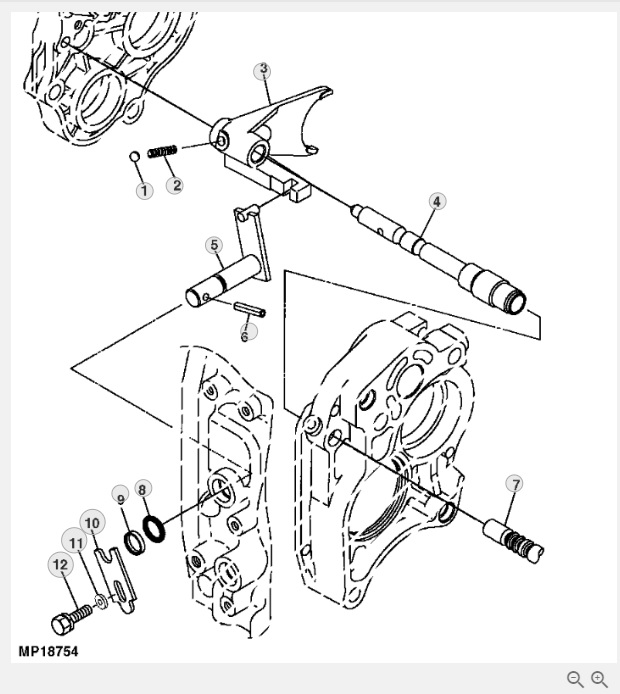 3
1
2
4
5
6
7
9
8
10
11
12
MP18754