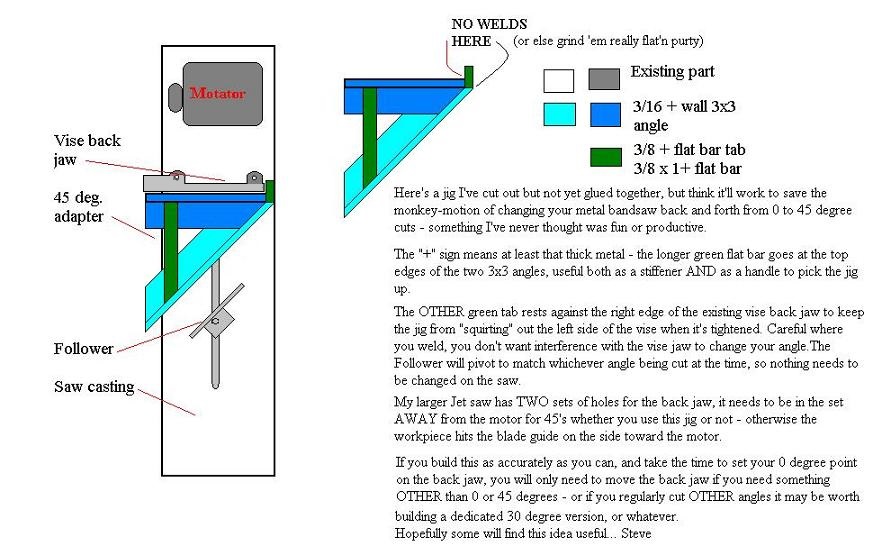 Motator

Vise back jaw

45 deg. adapter

Follower

Saw casting

NO WELDS HERE (or else grind 'em really flat'n purty)

Existing part

3/16 + wall 3x3 angle

3/8 + flat bar tab
3/8 x 1+ flat bar

Here's a jig I've cut out but not yet glued together, but think it'll work to save the monkey-motion of changing your metal bandsaw back and forth from 0 to 45 degree cuts - something I've never thought was fun or productive.

The "+" sign means at least that thick metal - the longer green flat bar goes at the top edges of the two 3x3 angles, useful both as a stiffener AND as a handle to pick the jig up.

The OTHER green tab rests against the right edge of the existing vise back jaw to keep the jig from "squirting" out the left side of the vise when it's tightened. Careful where you weld, you don't want interference with the vise jaw to change your angle.The Follower will pivot to match whichever angle being cut at the time, so nothing needs to be changed on the saw.

My larger Jet saw has TWO sets of holes for the back jaw, it needs to be in the set AWAY from the motor for 45's whether you use this jig or not - otherwise the workpiece hits the blade guide on the side toward the motor.

If you build this as accurately as you can, and take the time to set your 0 degree point on the back jaw, you will only need to move the back jaw if you need something OTHER than 0 or 45 degrees - or if you regularly cut OTHER angles it may be worth building a dedicated 30 degree version, or whatever.
Hopefully some will find this idea useful... Steve