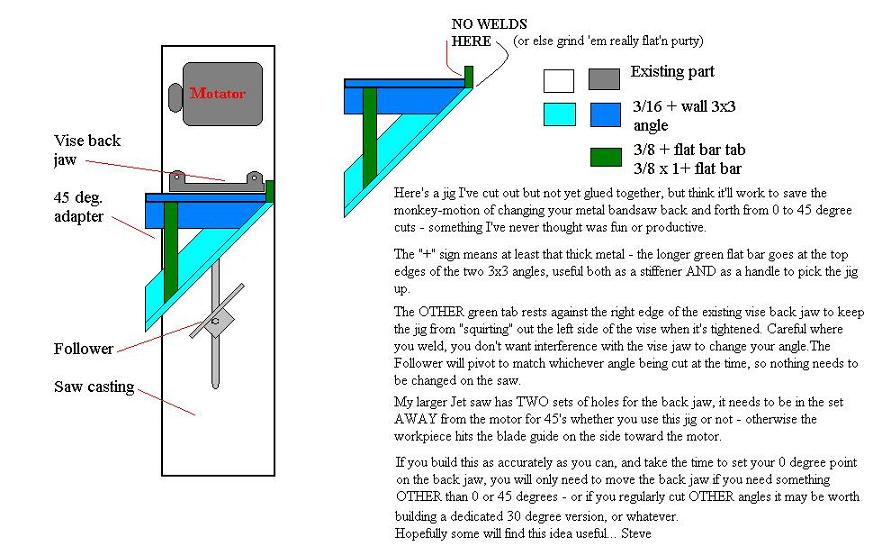 Motator

Vise back jaw

45 deg. adapter

Follower

Saw casting

NO WELDS HERE (or else grind 'em really flat'n purty)

Existing part

3/16 + wall 3x3 angle

3/8 + flat bar tab
3/8 x 1+ flat bar

Here's a jig I've cut out but not yet glued together, but think it'll work to save the monkey-motion of changing your metal bandsaw back and forth from 0 to 45 degree cuts - something I've never thought was fun or productive.

The "+" sign means at least that thick metal - the longer green flat bar goes at the top edges of the two 3x3 angles, useful both as a stiffener AND as a handle to pick the jig up.

The OTHER green tab rests against the right edge of the existing vise back jaw to keep the jig from "squirting" out the left side of the vise when it's tightened. Careful where you weld, you don't want interference with the vise jaw to change your angle.The Follower will pivot to match whichever angle being cut at the time, so nothing needs to be changed on the saw.

My larger Jet saw has TWO sets of holes for the back jaw, it needs to be in the set AWAY from the motor for 45's whether you use this jig or not - otherwise the workpiece hits the blade guide on the side toward the motor.

If you build this as accurately as you can, and take the time to set your 0 degree point on the back jaw, you will only need to move the back jaw if you need something OTHER than 0 or 45 degrees - or if you regularly cut OTHER angles it may be worth building a dedicated 30 degree version, or whatever.
Hopefully some will find this idea useful... Steve