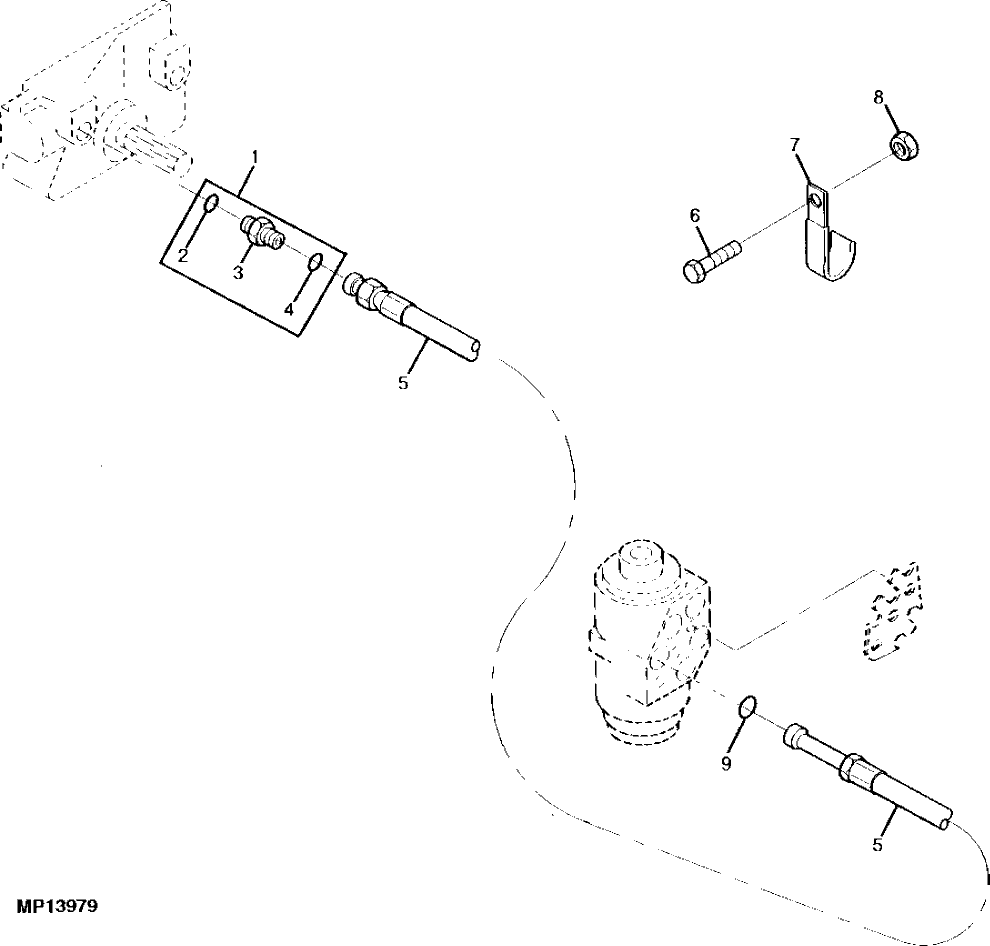 1
2
3
4
5
6
7
8
9
5
MP13979