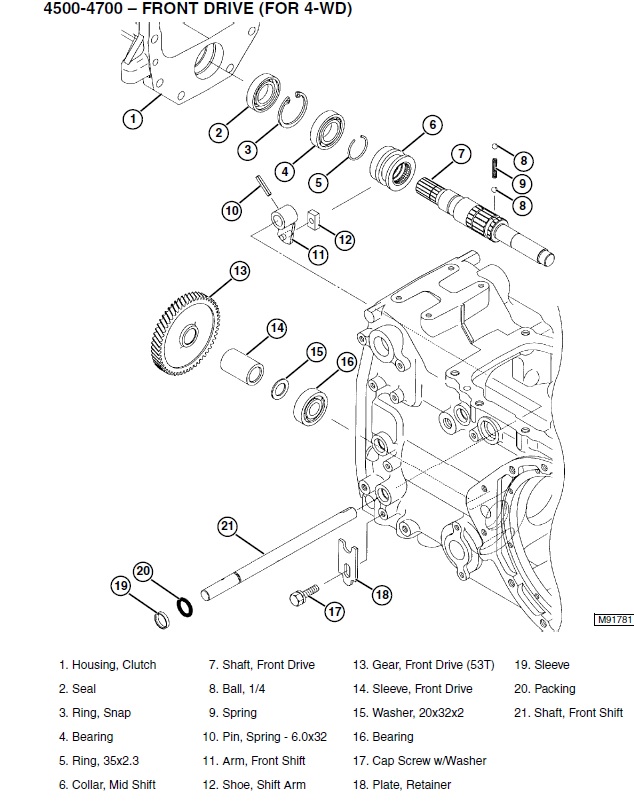 4500-4700 – FRONT DRIVE (FOR 4-WD)

1
2
3
4
5
6
7
8
9
8
10
11
12
13
14
15
16
21
20
19
17
18
M91781

1. Housing, Clutch
2. Seal
3. Ring, Snap
4. Bearing
5. Ring, 35x2.3
6. Collar, Mid Shift

7. Shaft, Front Drive
8. Ball, 1/4
9. Spring
10. Pin, Spring - 6.0x32
11. Arm, Front Shift
12. Shoe, Shift Arm

13. Gear, Front Drive (53T)
14. Sleeve, Front Drive
15. Washer, 20x32x2
16. Bearing
17. Cap Screw w/Washer
18. Plate, Retainer

19. Sleeve
20. Packing
21. Shaft, Front Shift