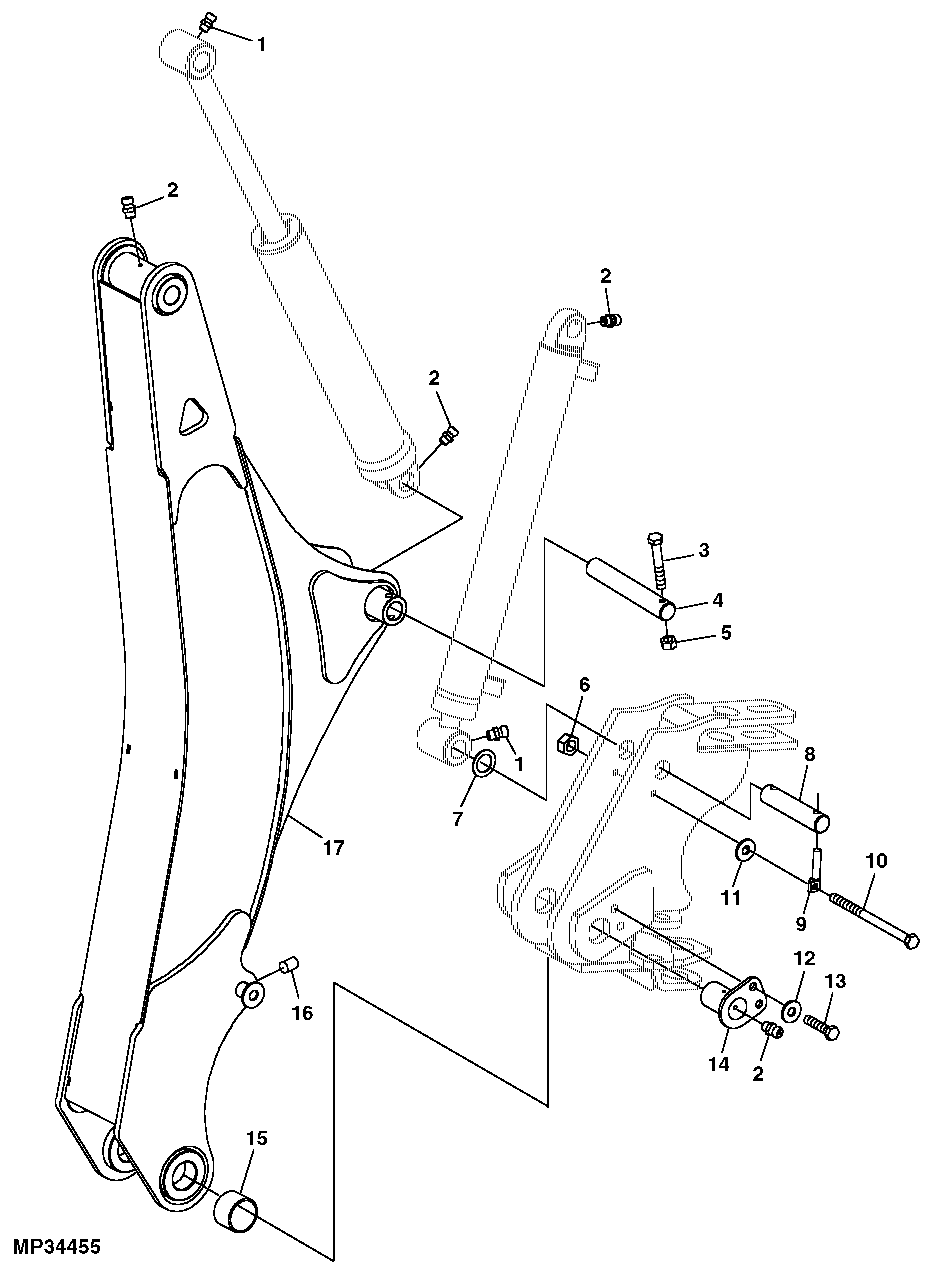 1
2
2
2
3
4
5
6
1
7
8
17
10
11
9
12
13
16
14
2
15
MP34455