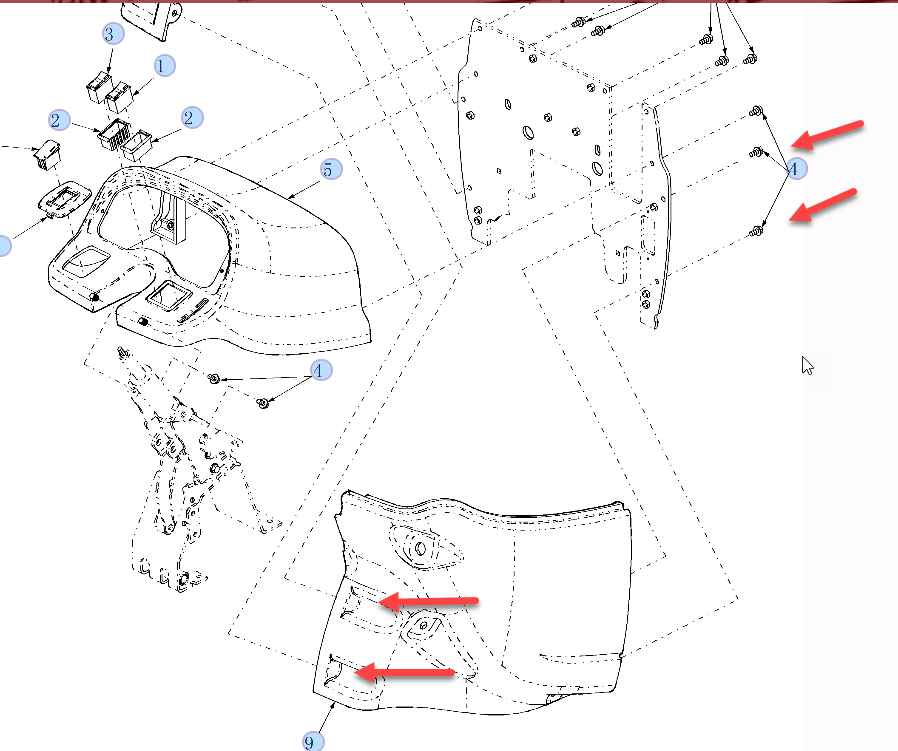 3
1
2
2
5
4
4
9