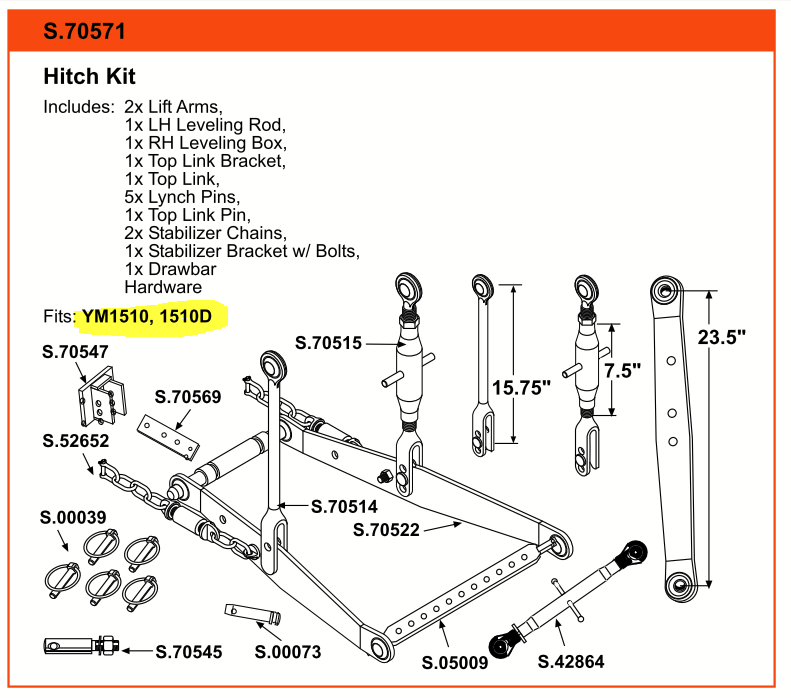 S.70571

Hitch Kit

Includes: 2x Lift Arms,
1x LH Leveling Rod,
1x RH Leveling Box,
1x Top Link Bracket,
1x Top Link,
5x Lynch Pins,
1x Top Link Pin,
2x Stabilizer Chains,
1x Stabilizer Bracket w/ Bolts,
1x Drawbar
Hardware

Fits: YM1510, 1510D

S.70547
S.70569
S.52652
S.00039
S.70545
S.00073
S.70515
S.70514
S.70522
S.05009
S.42864
15.75"
7.5"
23.5"