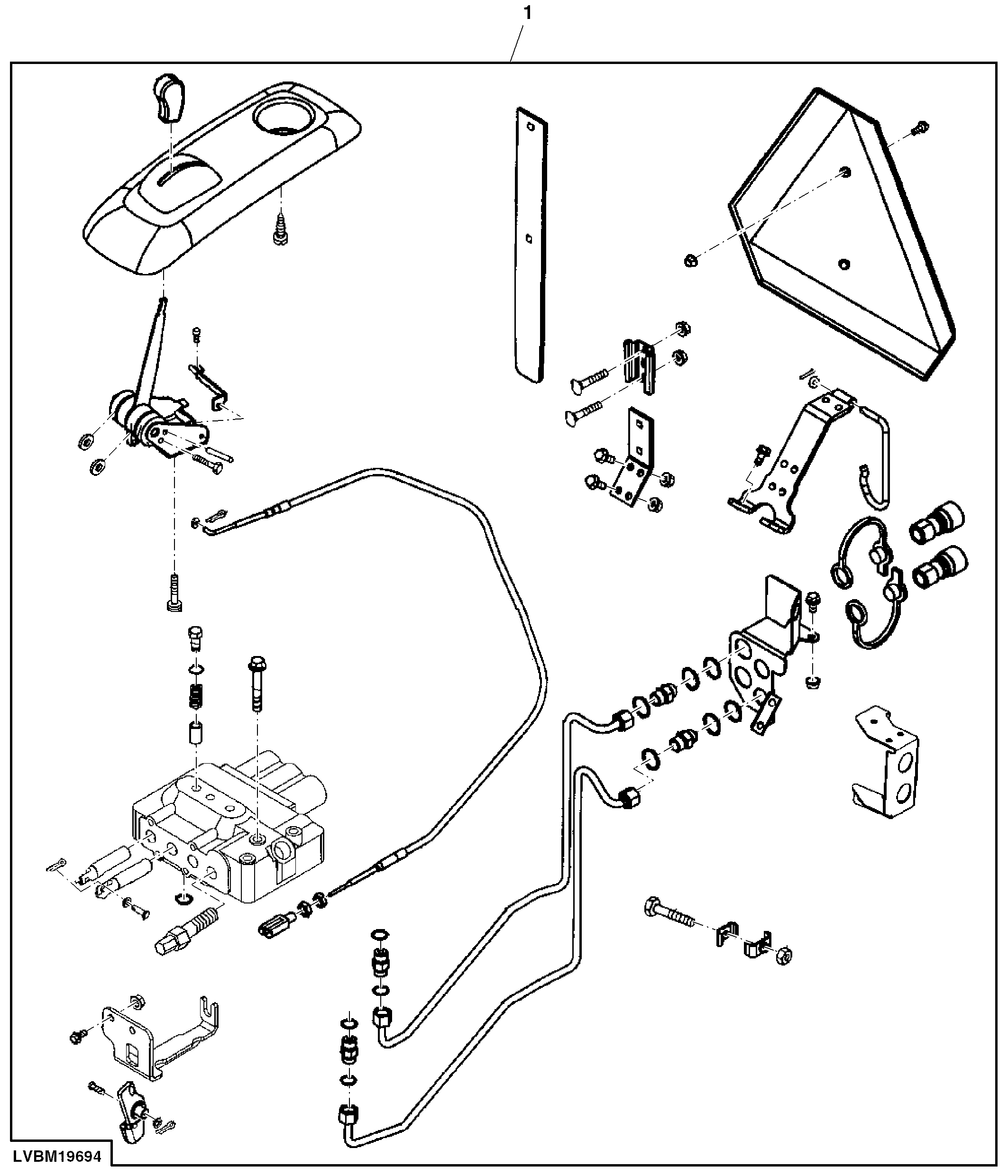 1

LVBM19694