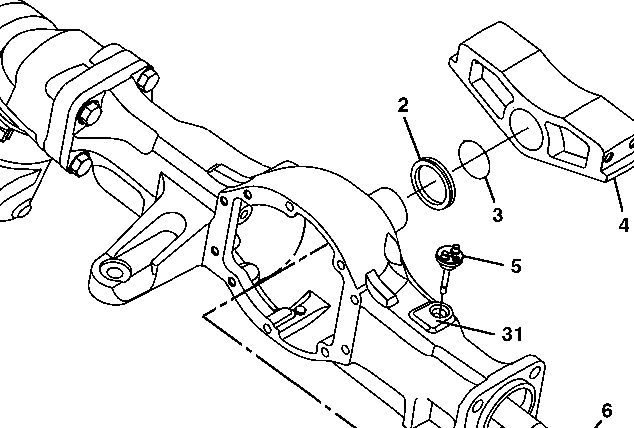 2
3
4
5
31
6