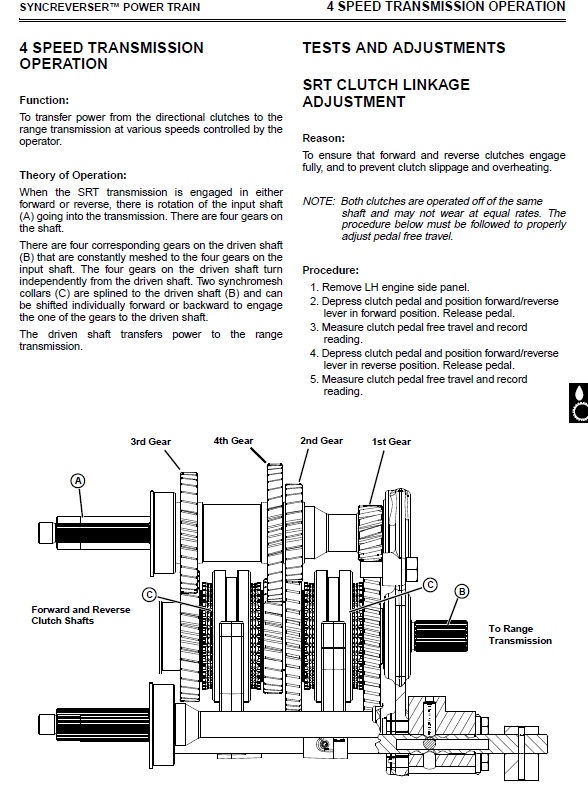 SYNCREVERSER™ POWER TRAIN

4 SPEED TRANSMISSION OPERATION

4 SPEED TRANSMISSION OPERATION

Function:

To transfer power from the directional clutches to the range transmission at various speeds controlled by the operator.

Theory of Operation:

When the SRT transmission is engaged in either forward or reverse, there is rotation of the input shaft (A) going into the transmission. There are four gears on the shaft.

There are four corresponding gears on the driven shaft (B) that are constantly meshed to the four gears on the input shaft. The four gears on the driven shaft turn independently from the driven shaft. Two synchromesh collars (C) are splined to the driven shaft (B) and can be shifted individually forward or backward to engage the one of the gears to the driven shaft.

The driven shaft transfers power to the range transmission.

TESTS AND ADJUSTMENTS

SRT CLUTCH LINKAGE ADJUSTMENT

Reason:

To ensure that forward and reverse clutches engage fully, and to prevent clutch slippage and overheating.

NOTE: Both clutches are operated off of the same shaft and may not wear at equal rates. The procedure below must be followed to properly adjust pedal free travel.

Procedure:

1. Remove LH engine side panel.
2. Depress clutch pedal and position forward/reverse lever in forward position. Release pedal.
3. Measure clutch pedal free travel and record reading.
4. Depress clutch pedal and position forward/reverse lever in reverse position. Release pedal.
5. Measure clutch pedal free travel and record reading.

3rd Gear
4th Gear
2nd Gear
1st Gear
A
C
C
B
Forward and Reverse Clutch Shafts
To Range Transmission