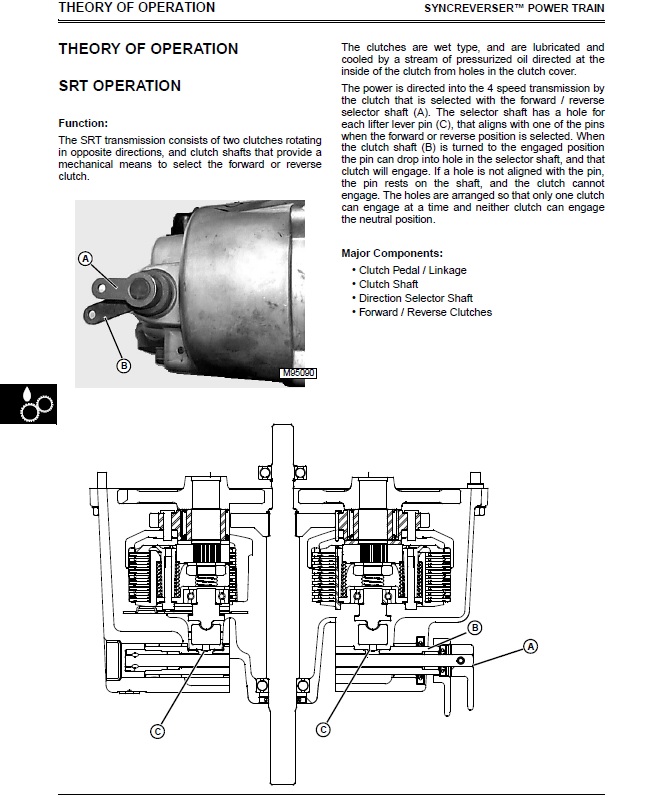 THEORY OF OPERATION

SYNCREVERSER™ POWER TRAIN

THEORY OF OPERATION

SRT OPERATION

Function:

The SRT transmission consists of two clutches rotating in opposite directions, and clutch shafts that provide a mechanical means to select the forward or reverse clutch.

A

B

M95090

The clutches are wet type, and are lubricated and cooled by a stream of pressurized oil directed at the inside of the clutch from holes in the clutch cover.

The power is directed into the 4 speed transmission by the clutch that is selected with the forward / reverse selector shaft (A). The selector shaft has a hole for each lifter lever pin (C), that aligns with one of the pins when the forward or reverse position is selected. When the clutch shaft (B) is turned to the engaged position the pin can drop into hole in the selector shaft, and that clutch will engage. If a hole is not aligned with the pin, the pin rests on the shaft, and the clutch cannot engage. The holes are arranged so that only one clutch can engage at a time and neither clutch can engage the neutral position.

Major Components:

• Clutch Pedal / Linkage
• Clutch Shaft
• Direction Selector Shaft
• Forward / Reverse Clutches

B

A

C

C