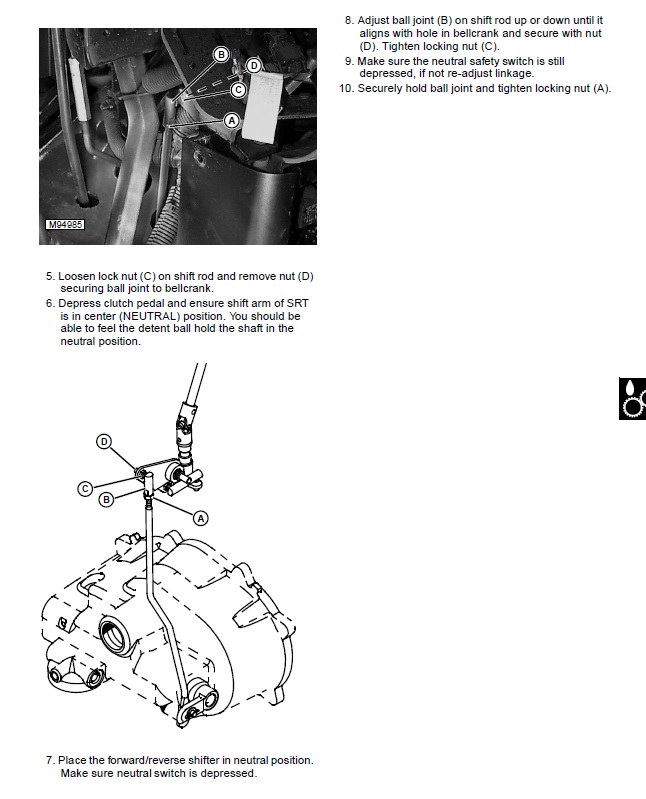 B
D
C
A
M94985

5. Loosen lock nut (C) on shift rod and remove nut (D) securing ball joint to bellcrank.
6. Depress clutch pedal and ensure shift arm of SRT is in center (NEUTRAL) position. You should be able to feel the detent ball hold the shaft in the neutral position.

D
C
B
A

7. Place the forward/reverse shifter in neutral position. Make sure neutral switch is depressed.

8. Adjust ball joint (B) on shift rod up or down until it aligns with hole in bellcrank and secure with nut (D). Tighten locking nut (C).
9. Make sure the neutral safety switch is still depressed, if not re-adjust linkage.
10. Securely hold ball joint and tighten locking nut (A).