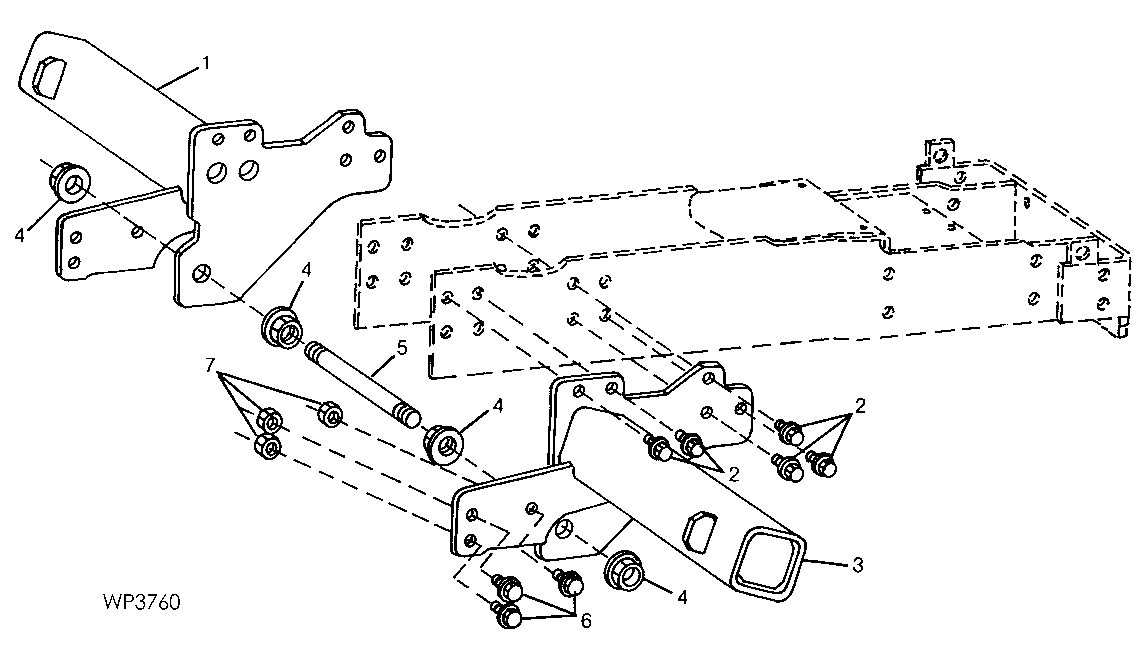 1
4
4
5
7
4
2
2
3
4
6
WP3760