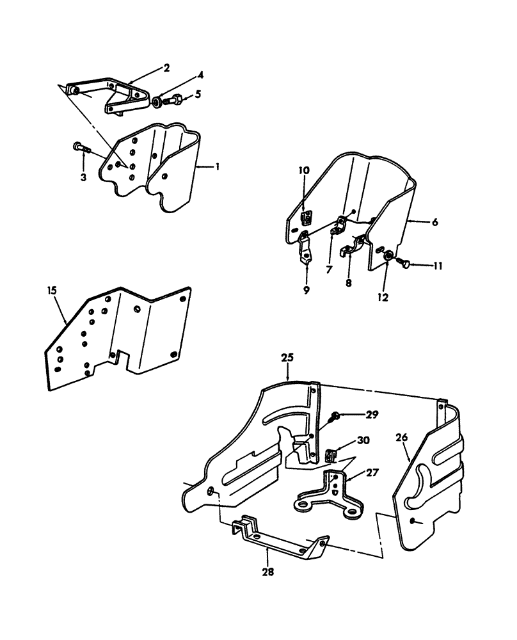 2
4
5
3
1
10
6
7
8
9
11
12
15
25
29
30
26
27
28