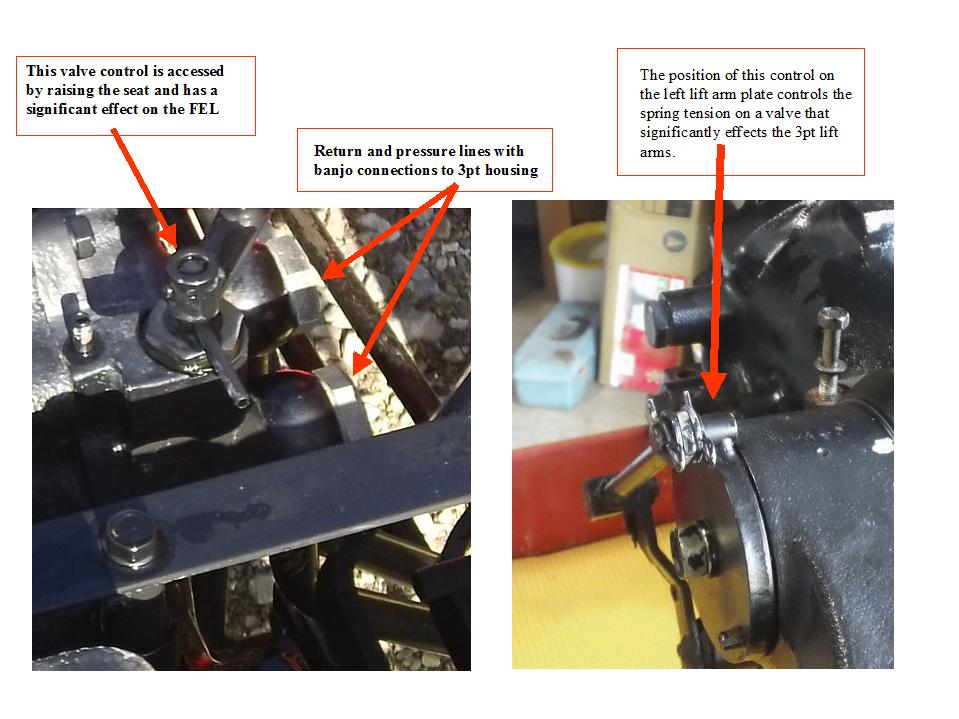 This valve control is accessed by raising the seat and has a significant effect on the FEL

Return and pressure lines with banjo connections to 3pt housing

The position of this control on the left lift arm plate controls the spring tension on a valve that significantly effects the 3pt lift arms.