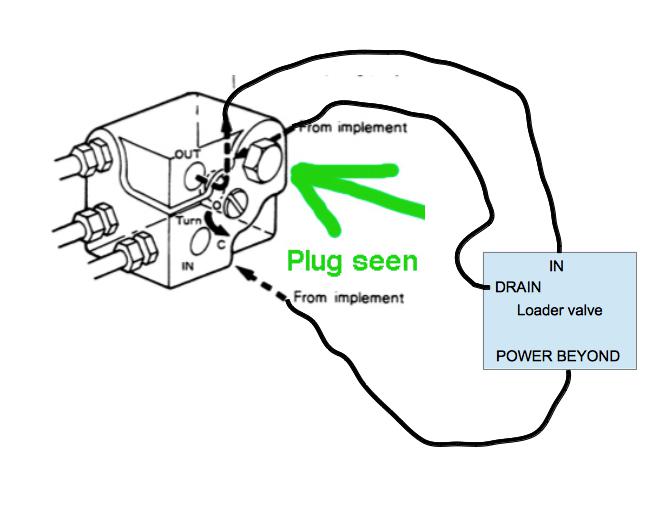 From implement

OUT

O

Turn

C

IN

Plug seen

From implement

IN

DRAIN

Loader valve

POWER BEYOND