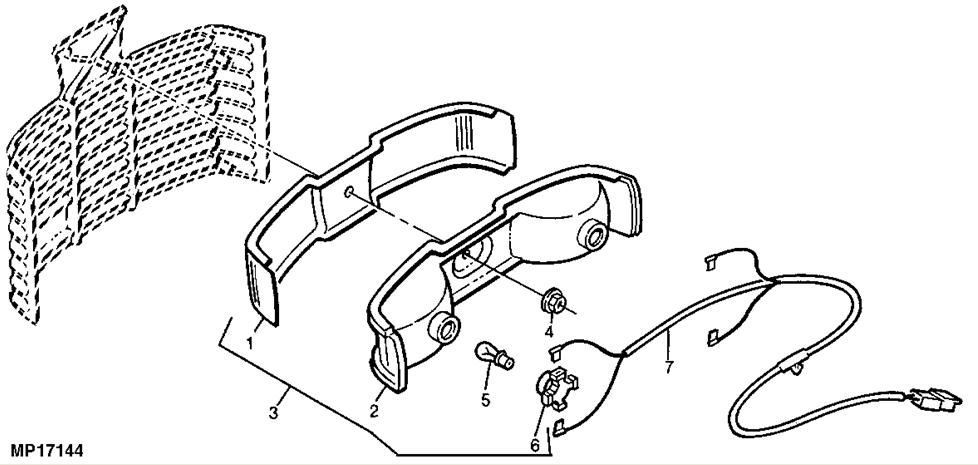 1
2
3
4
5
6
7
MP17144