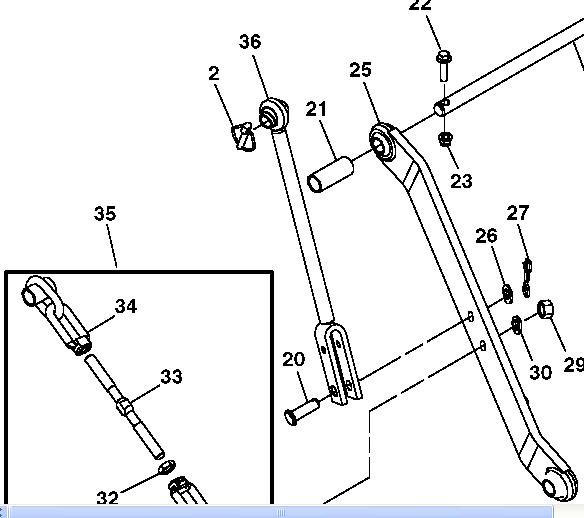 22
36
2
25
21
23
35
27
26
34
20
33
30
29
32