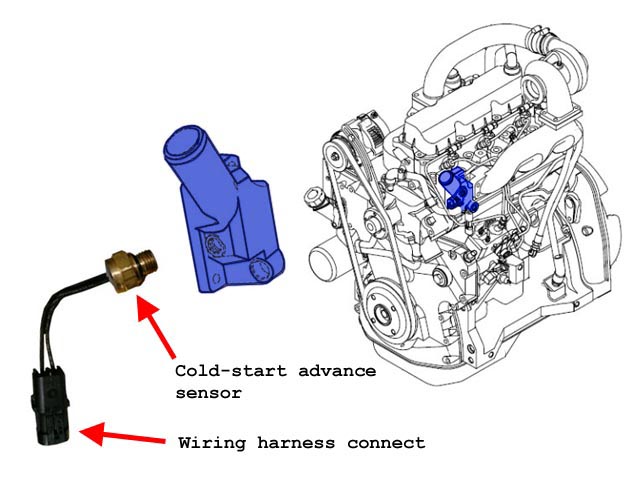 Cold-start advance sensor

Wiring harness connect