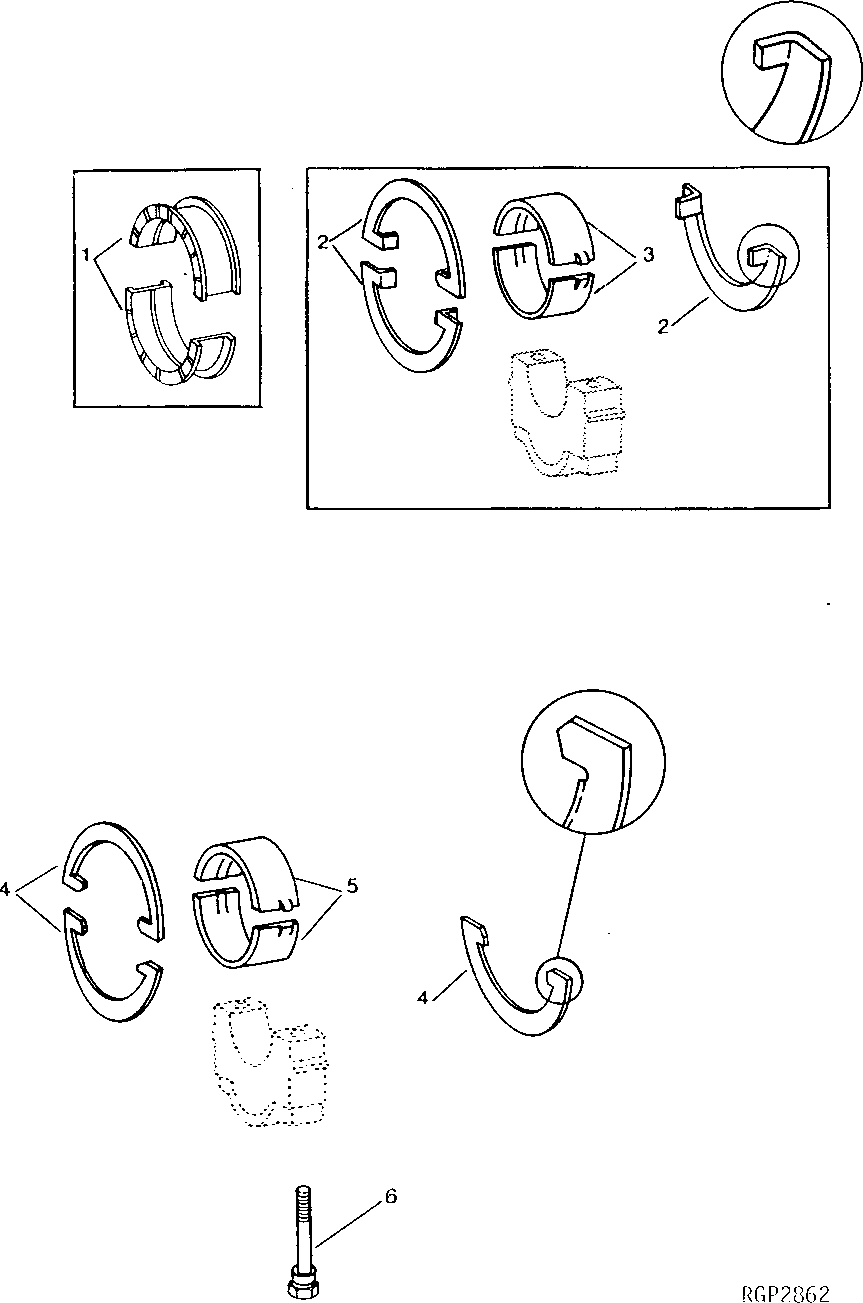 1
2
3
2
4
5
4
6
RGP2862