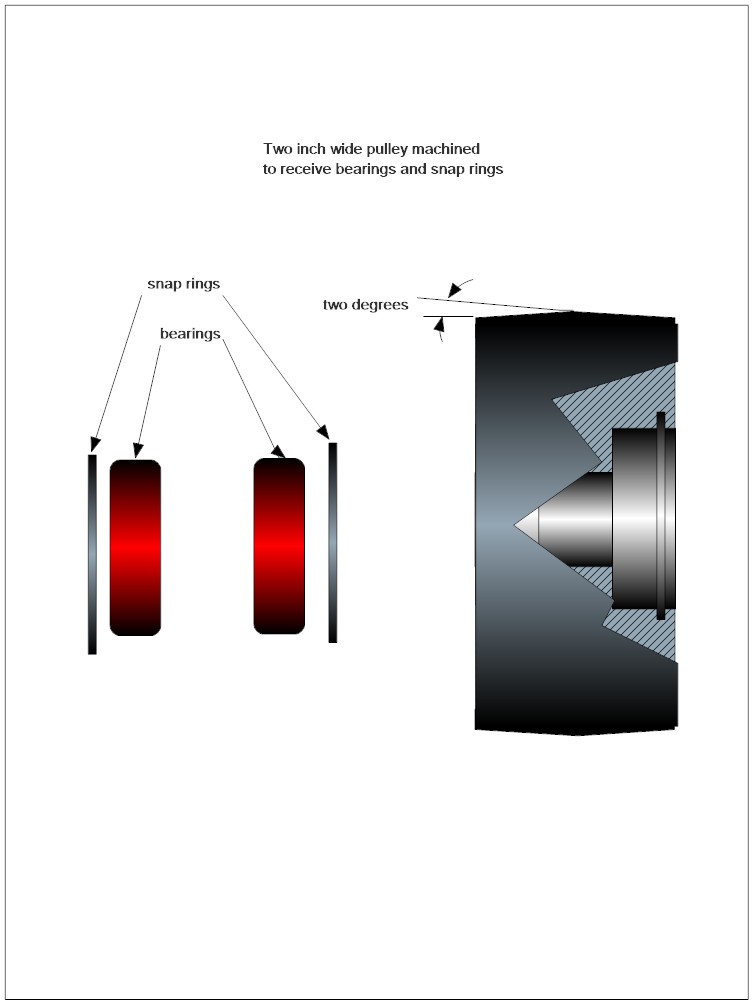 Two inch wide pulley machined
to receive bearings and snap rings

snap rings

bearings

two degrees