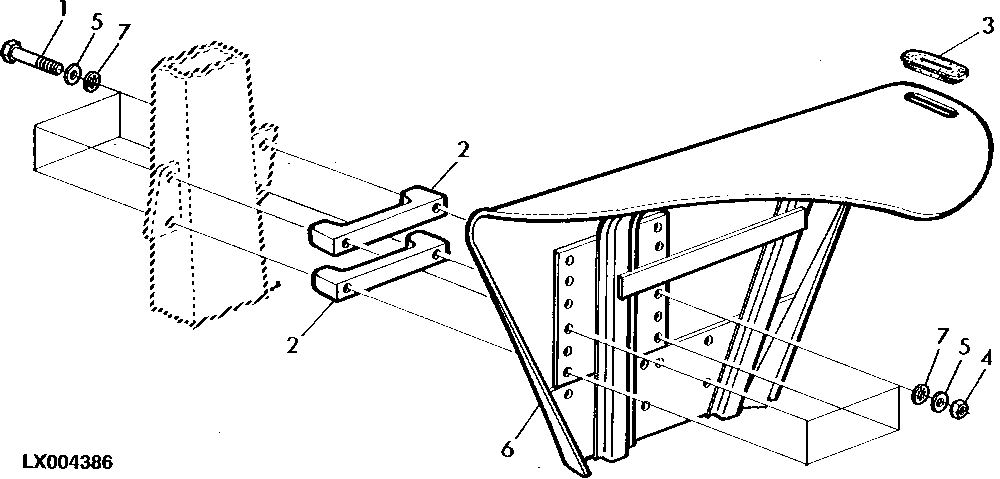 1
5
7
3
2
2
7
5
4
6
LX004386