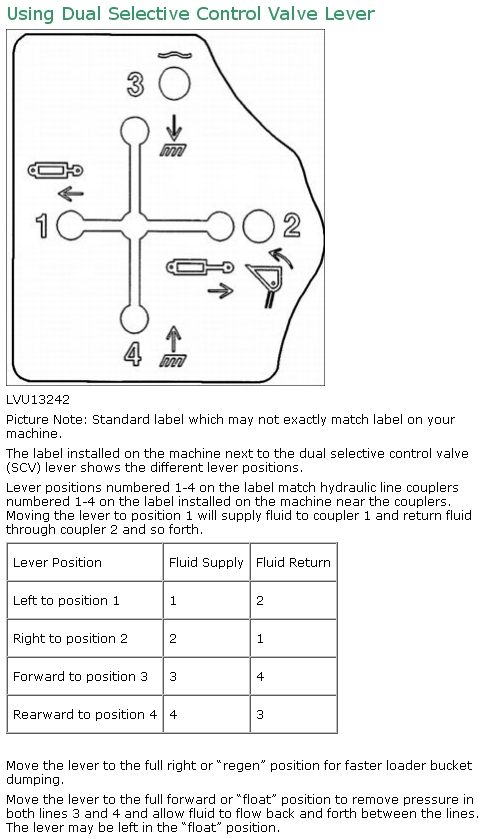 Using Dual Selective Control Valve Lever

3

1

2

4

LVU13242

Picture Note: Standard label which may not exactly match label on your machine.

The label installed on the machine next to the dual selective control valve (SCV) lever shows the different lever positions.

Lever positions numbered 1-4 on the label match hydraulic line couplers numbered 1-4 on the label installed on the machine near the couplers. Moving the lever to position 1 will supply fluid to coupler 1 and return fluid through coupler 2 and so forth.

| Lever Position | Fluid Supply | Fluid Return |
|---|---|---|
| Left to position 1 | 1 | 2 |
| Right to position 2 | 2 | 1 |
| Forward to position 3 | 3 | 4 |
| Rearward to position 4 | 4 | 3 |

Move the lever to the full right or “regen” position for faster loader bucket dumping.

Move the lever to the full forward or “float” position to remove pressure in both lines 3 and 4 and allow fluid to flow back and forth between the lines. The lever may be left in the “float” position.