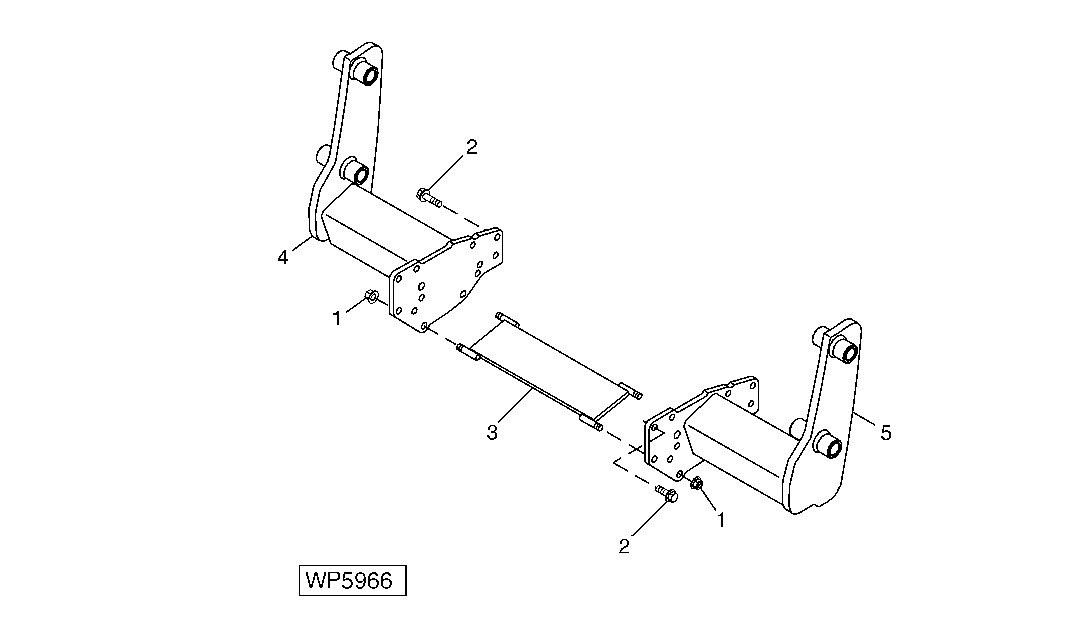 2
4
1
3
5
1
2
WP5966