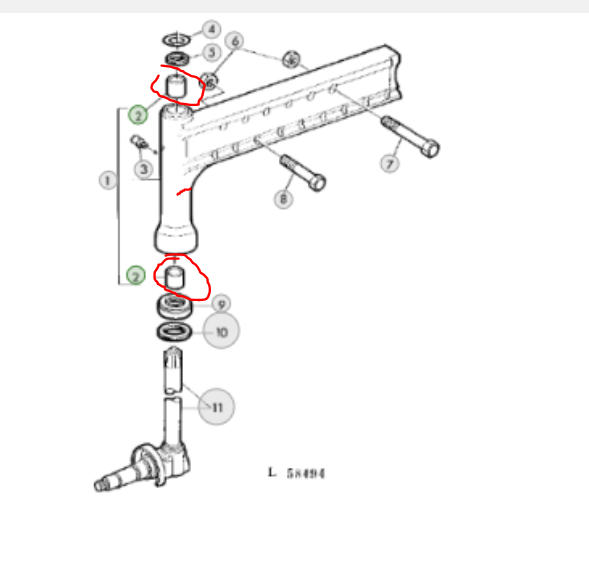 4
5
6
2
3
1
7
8
2
9
10
11
L 58494